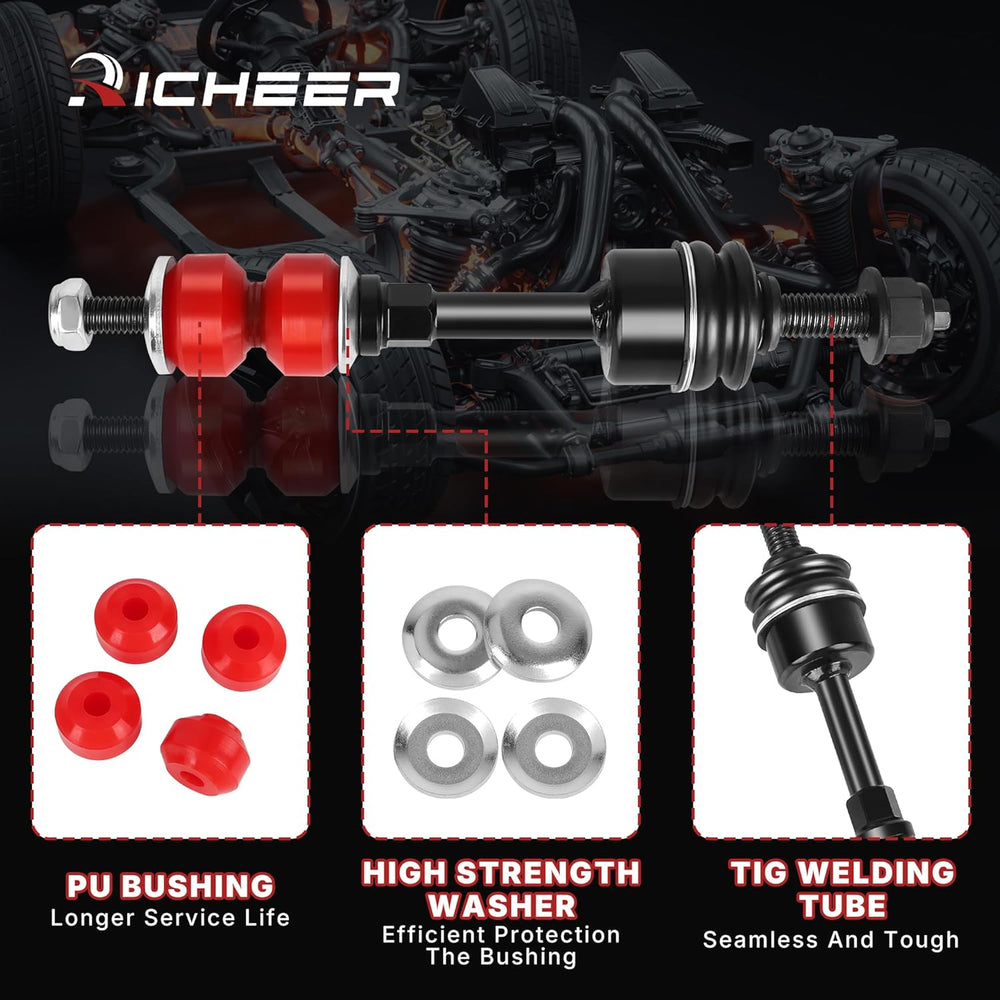 RICHEER

PU BUSHING
Longer Service Life

HIGH STRENGTH WASHER
Efficient Protection The Bushing

TIG WELDING TUBE
Seamless And Tough