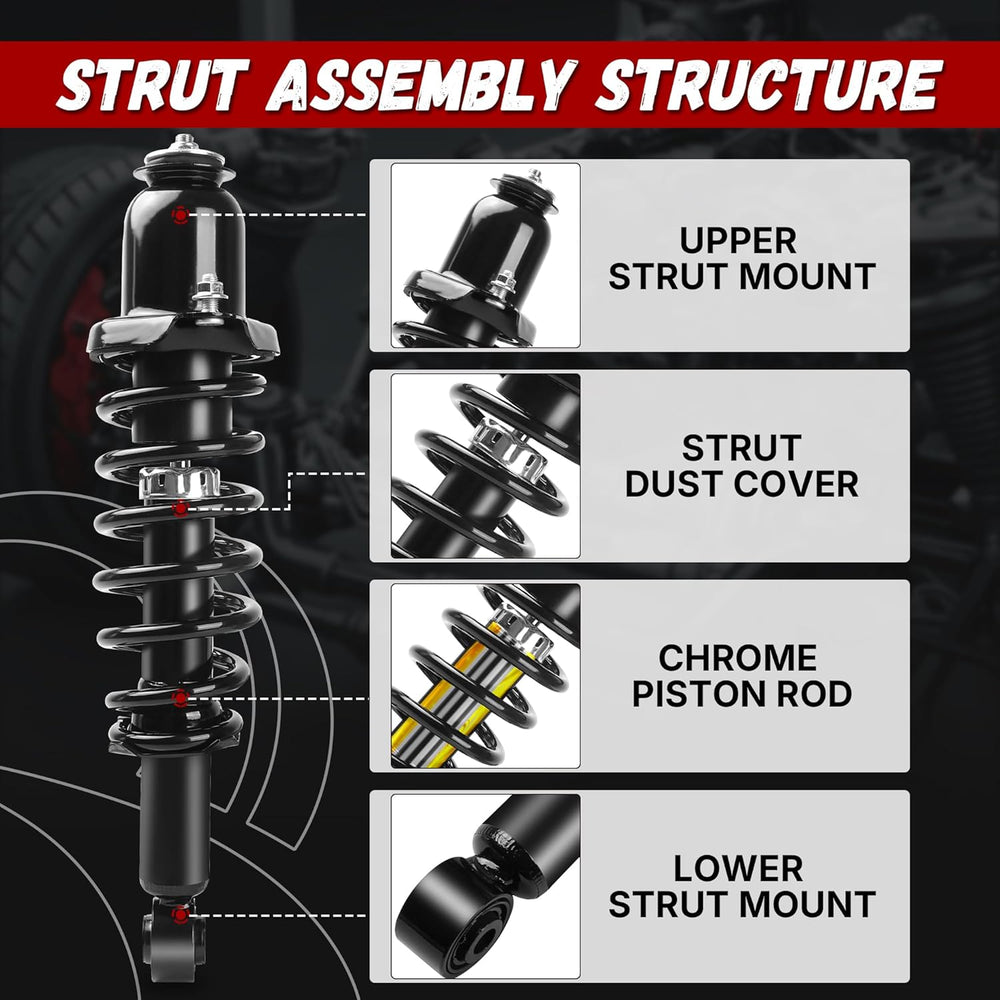 STRUT ASSEMBLY STRUCTURE

UPPER STRUT MOUNT

STRUT DUST COVER

CHROME PISTON ROD

LOWER STRUT MOUNT