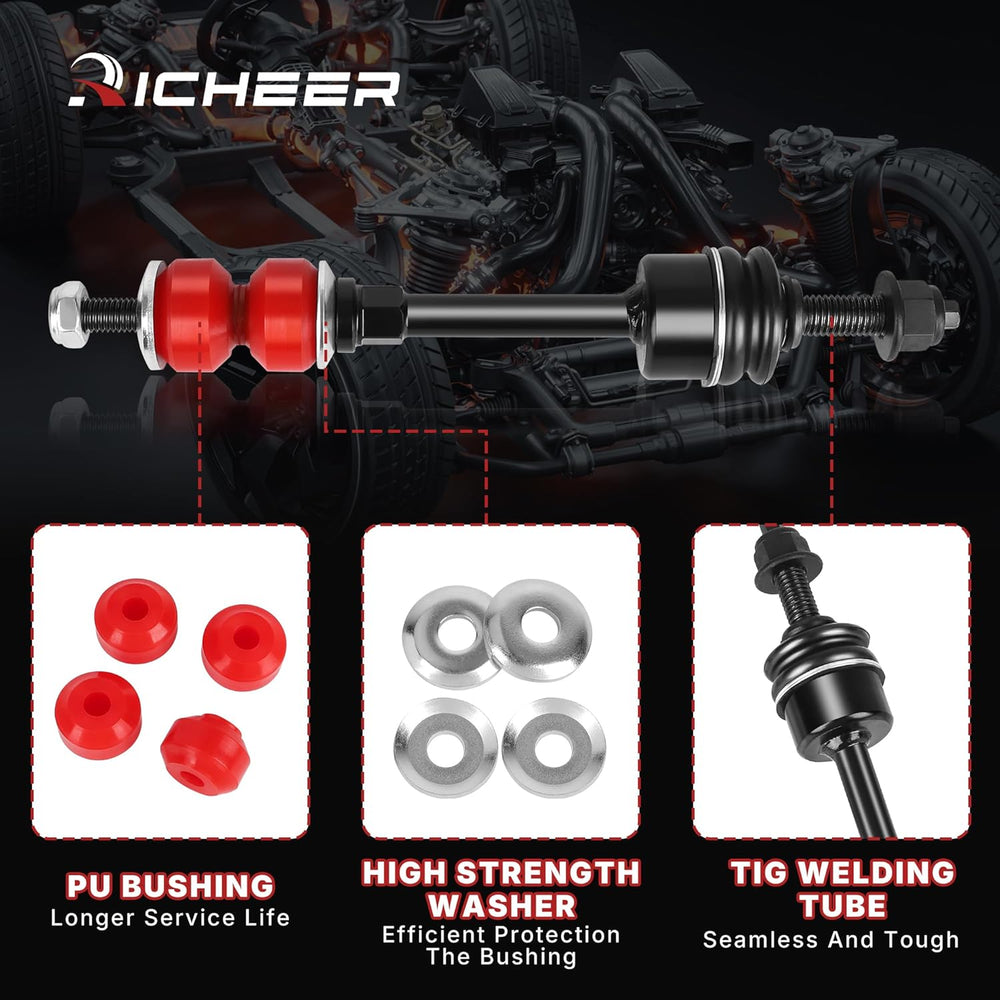 RICHEER

PU BUSHING
Longer Service Life

HIGH STRENGTH WASHER
Efficient Protection The Bushing

TIG WELDING TUBE
Seamless And Tough