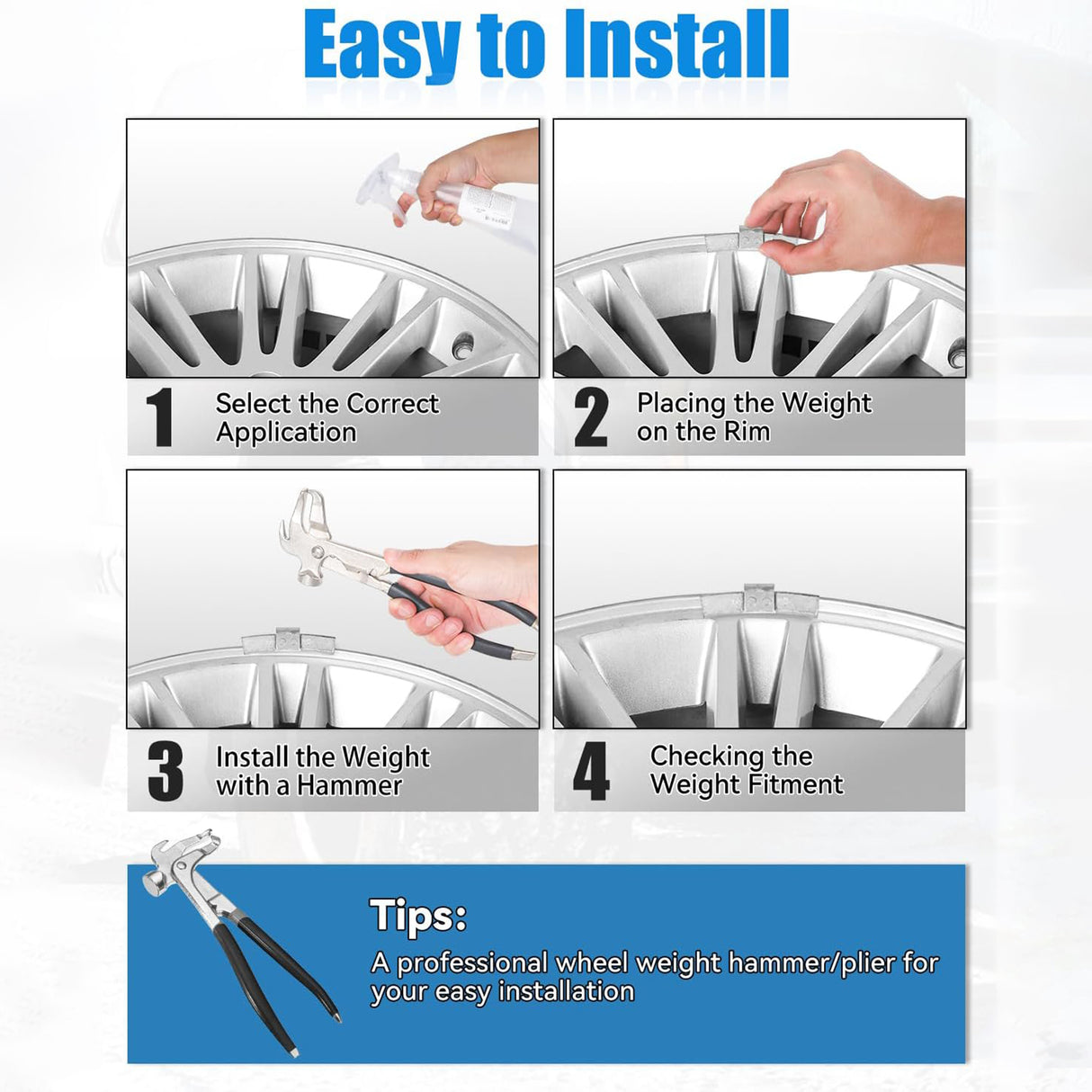 Easy to Install

1 Select the Correct Application

2 Placing the Weight on the Rim

3 Install the Weight with a Hammer

4 Checking the Weight Fitment

Tips:
A professional wheel weight hammer/plier for your easy installation