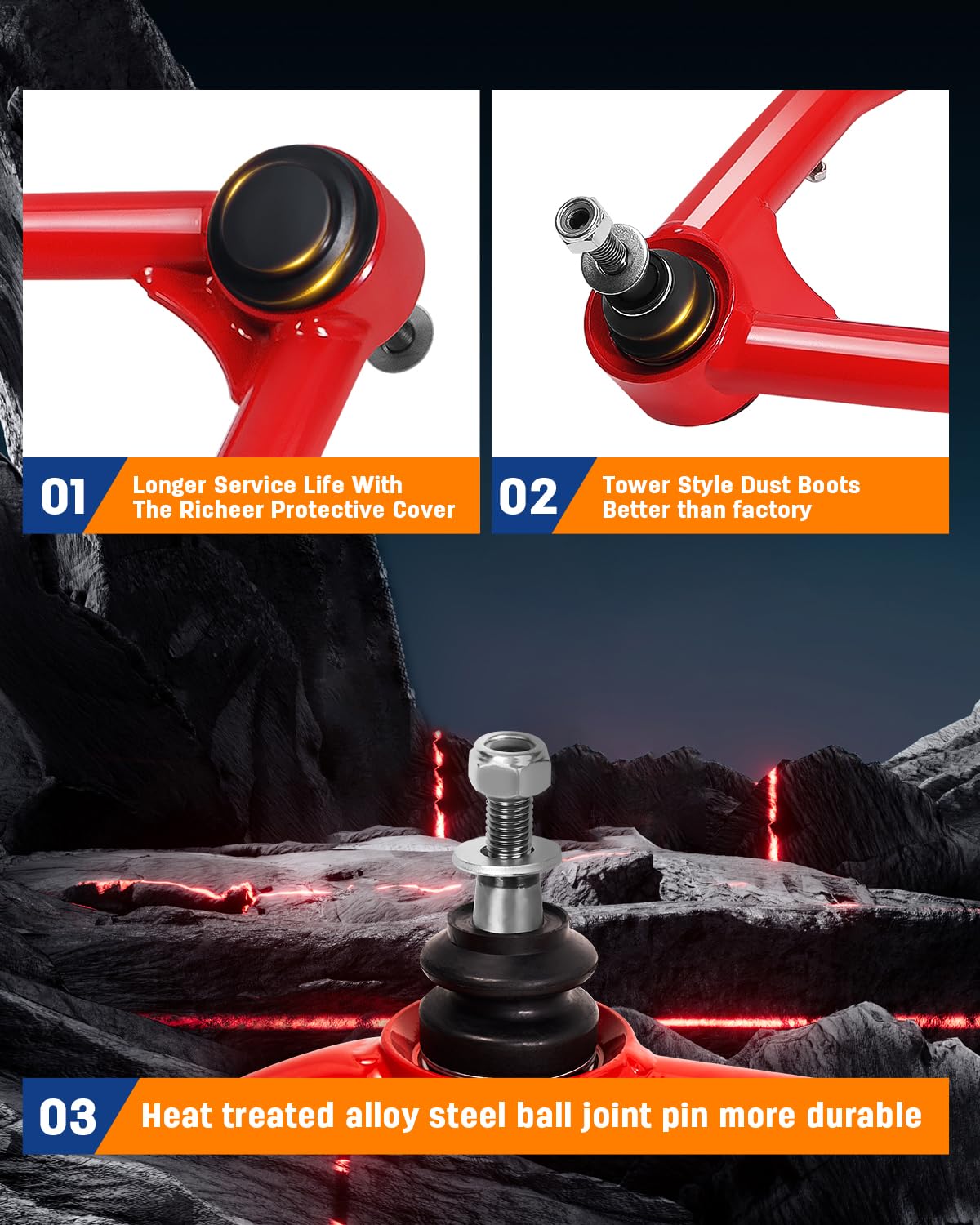 01 Longer Service Life With The Richeer Protective Cover

02 Tower Style Dust Boots Better than factory

03 Heat treated alloy steel ball joint pin more durable