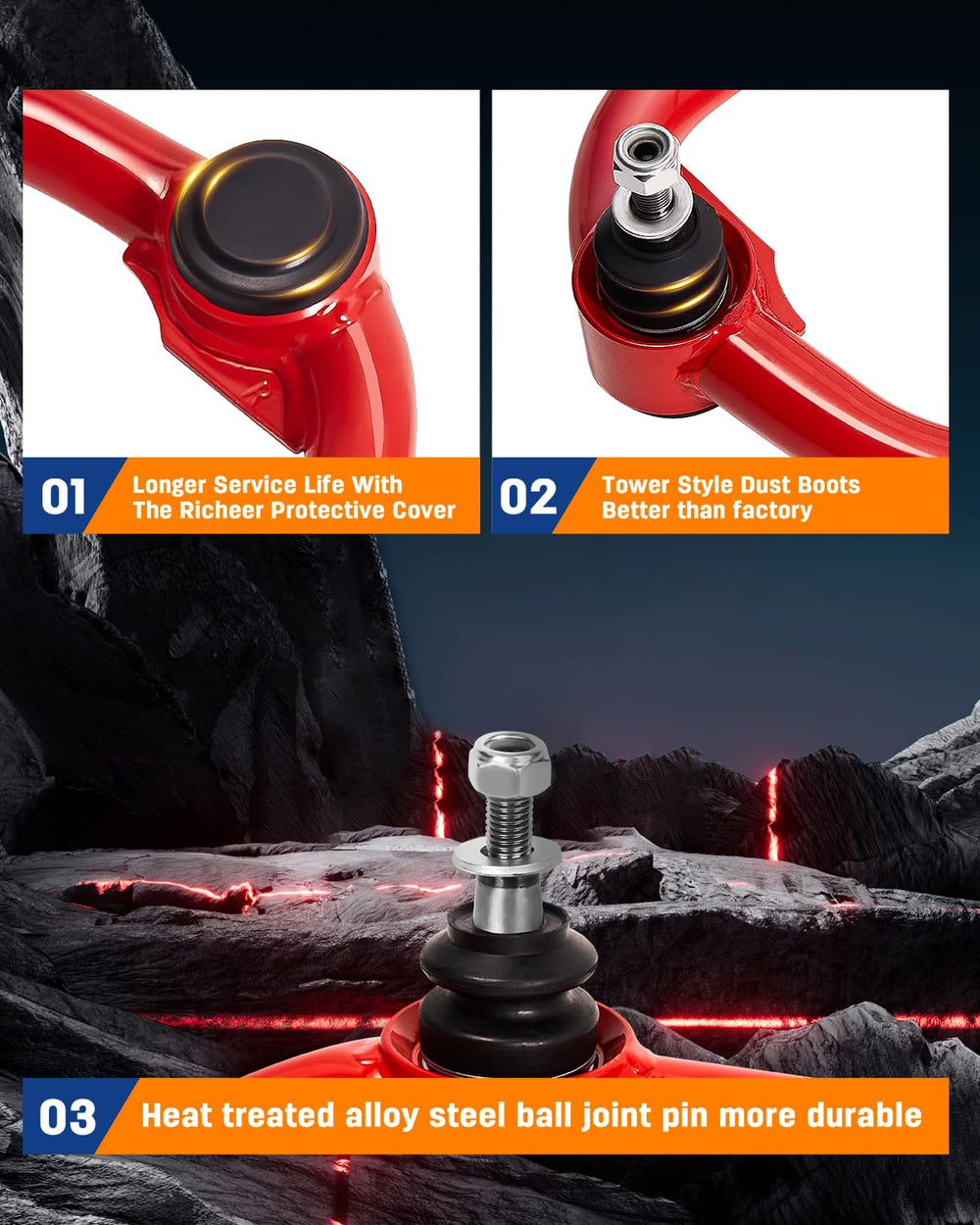 01 Longer Service Life With The Richeer Protective Cover

02 Tower Style Dust Boots Better than factory

03 Heat treated alloy steel ball joint pin more durable