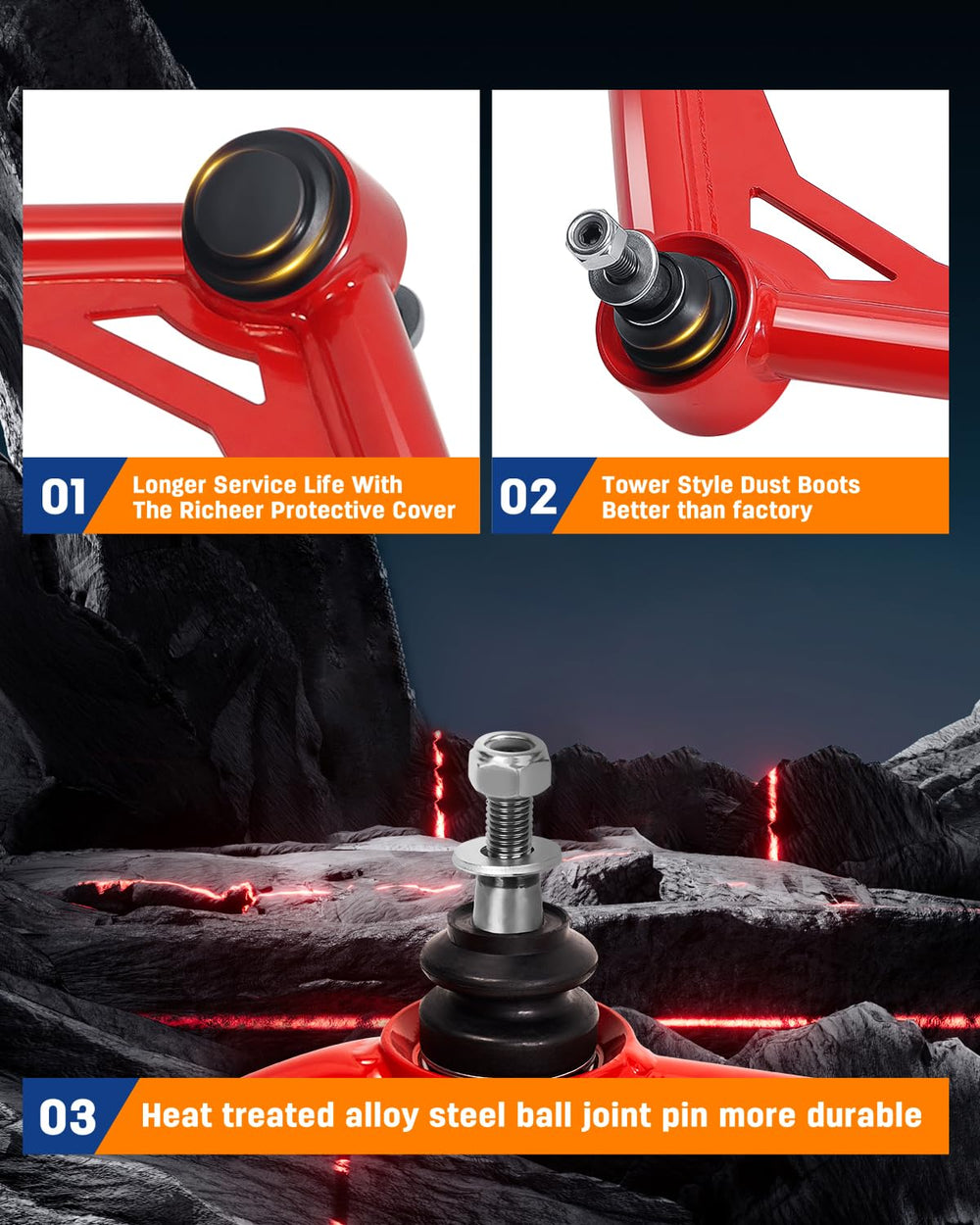 01
Longer Service Life With The Richeer Protective Cover

02
Tower Style Dust Boots Better than factory

03
Heat treated alloy steel ball joint pin more durable