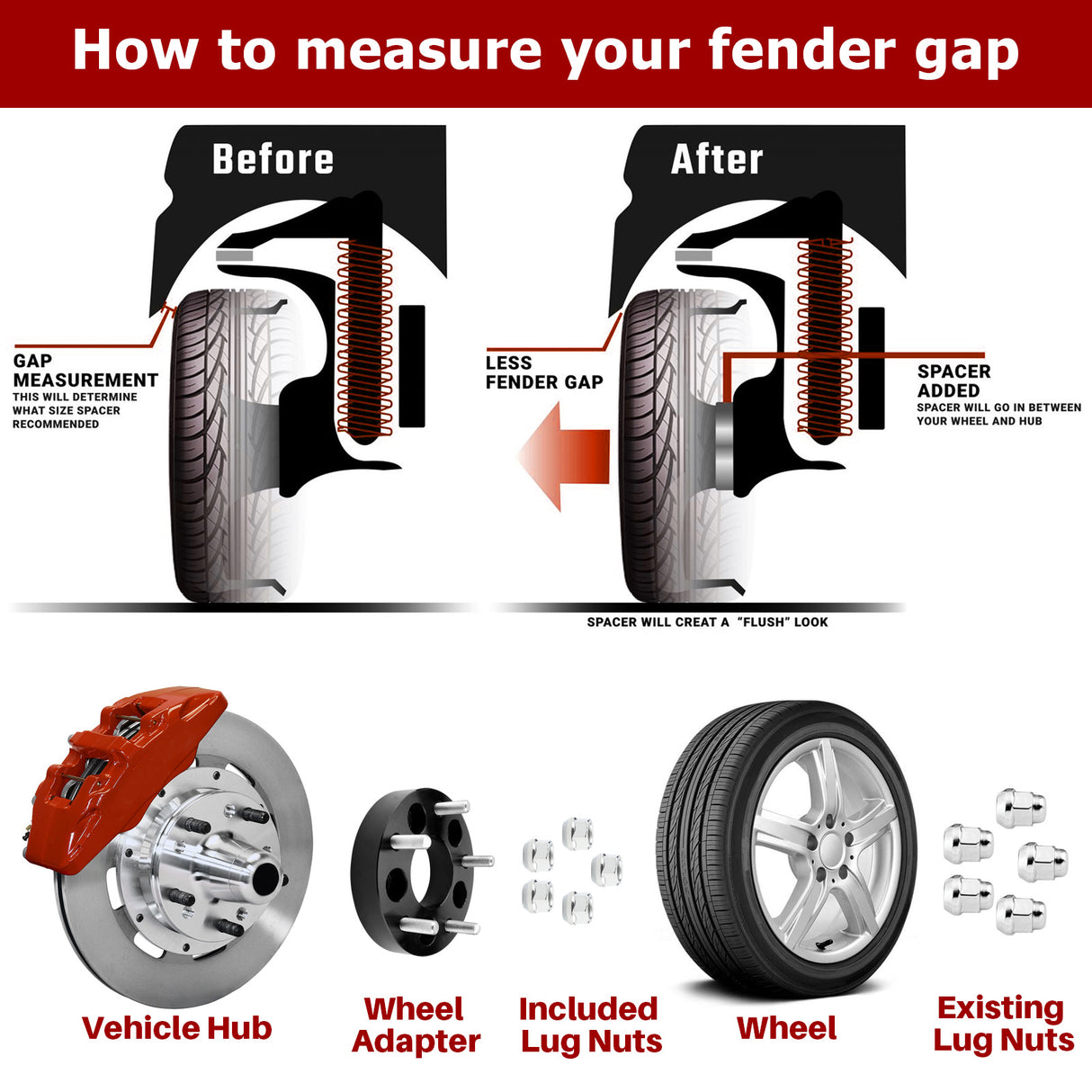 How to measure your fender gap

Before

GAP MEASUREMENT
THIS WILL DETERMINE WHAT SIZE SPACER RECOMMENDED

After

LESS FENDER GAP

SPACER ADDED
SPACER WILL GO IN BETWEEN YOUR WHEEL AND HUB

SPACER WILL CREAT A "FLUSH" LOOK

Vehicle Hub

Wheel Adapter

Included Lug Nuts

Wheel

Existing Lug Nuts