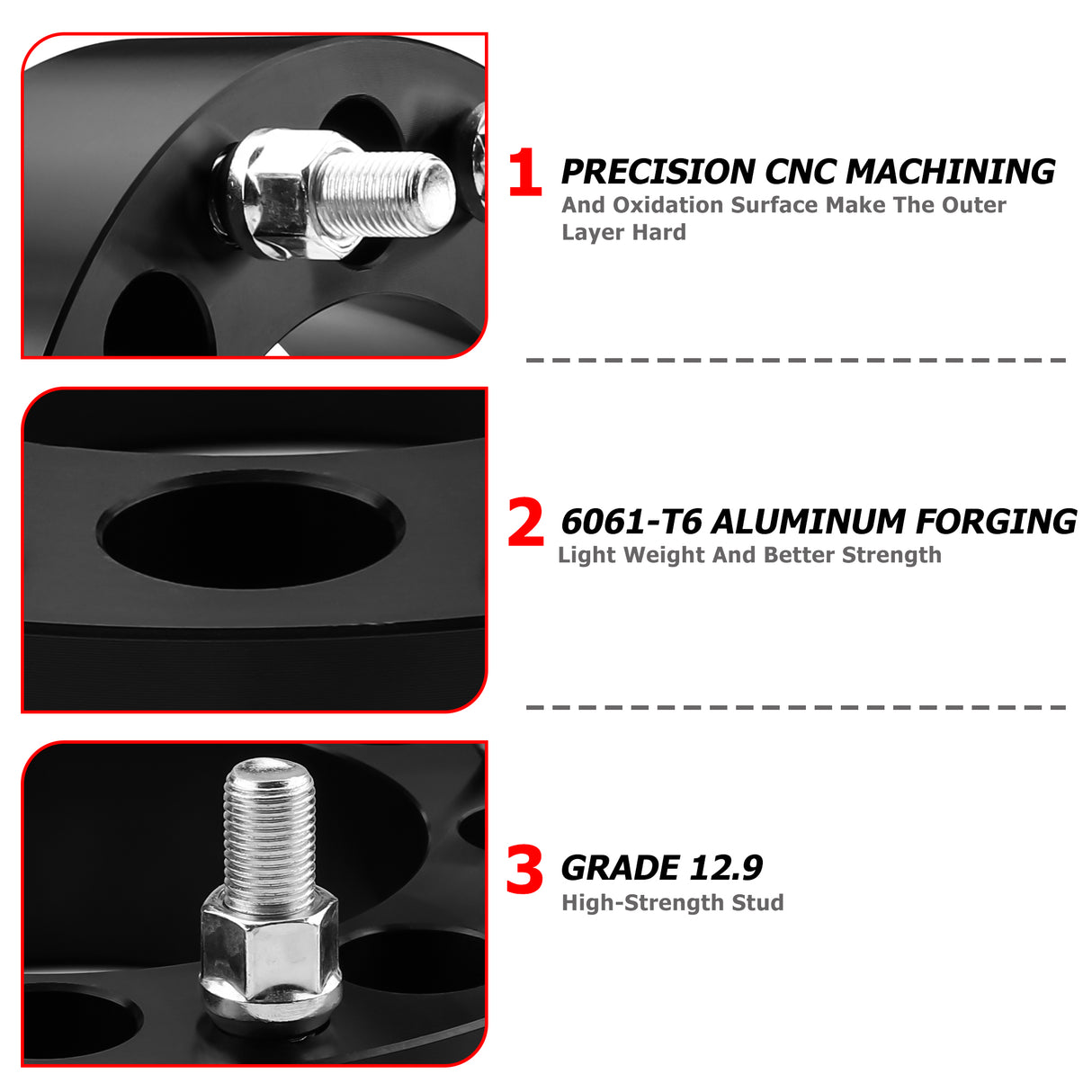 1 PRECISION CNC MACHINING
And Oxidation Surface Make The Outer Layer Hard

2 6061-T6 ALUMINUM FORGING
Light Weight And Better Strength

3 GRADE 12.9
High-Strength Stud