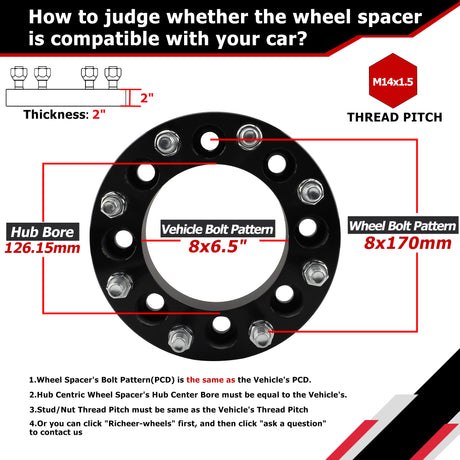 How to judge whether the wheel spacer is compatible with your car?

2"

Thickness: 2"

M14x1.5

THREAD PITCH

Hub Bore
126.15mm

Vehicle Bolt Pattern
8x6.5"

Wheel Bolt Pattern
8x170mm

1.Wheel Spacer's Bolt Pattern(PCD) is the same as the Vehicle's PCD.

2.Hub Centric Wheel Spacer's Hub Center Bore must be equal to the Vehicle's.

3.Stud/Nut Thread Pitch must be same as the Vehicle's Thread Pitch

4.Or you can click "Richeer-wheels" first, and then click "ask a question" to contact us