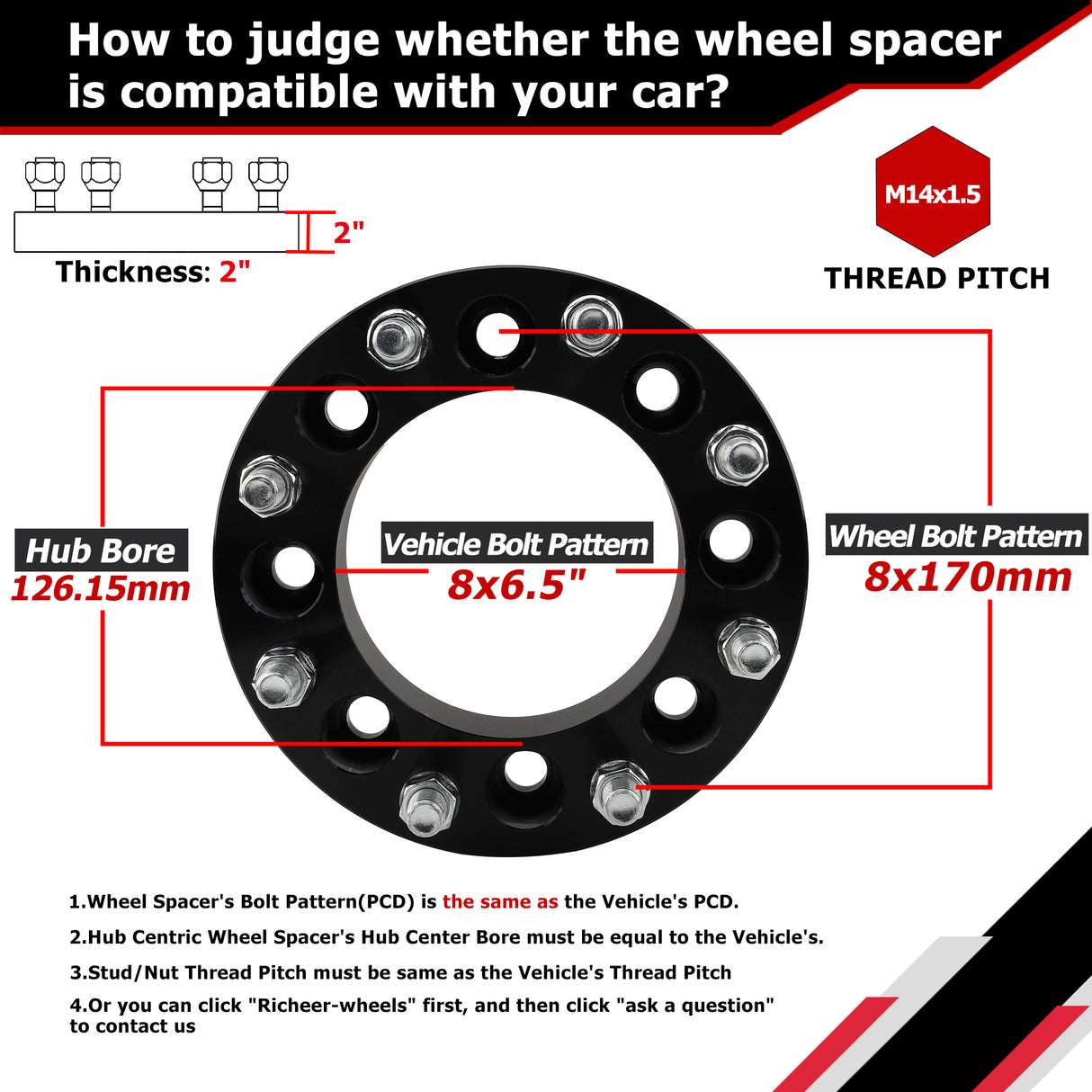 How to judge whether the wheel spacer is compatible with your car?

2"

Thickness: 2"

M14x1.5

THREAD PITCH

Hub Bore
126.15mm

Vehicle Bolt Pattern
8x6.5"

Wheel Bolt Pattern
8x170mm

1.Wheel Spacer's Bolt Pattern(PCD) is the same as the Vehicle's PCD.

2.Hub Centric Wheel Spacer's Hub Center Bore must be equal to the Vehicle's.

3.Stud/Nut Thread Pitch must be same as the Vehicle's Thread Pitch

4.Or you can click "Richeer-wheels" first, and then click "ask a question" to contact us