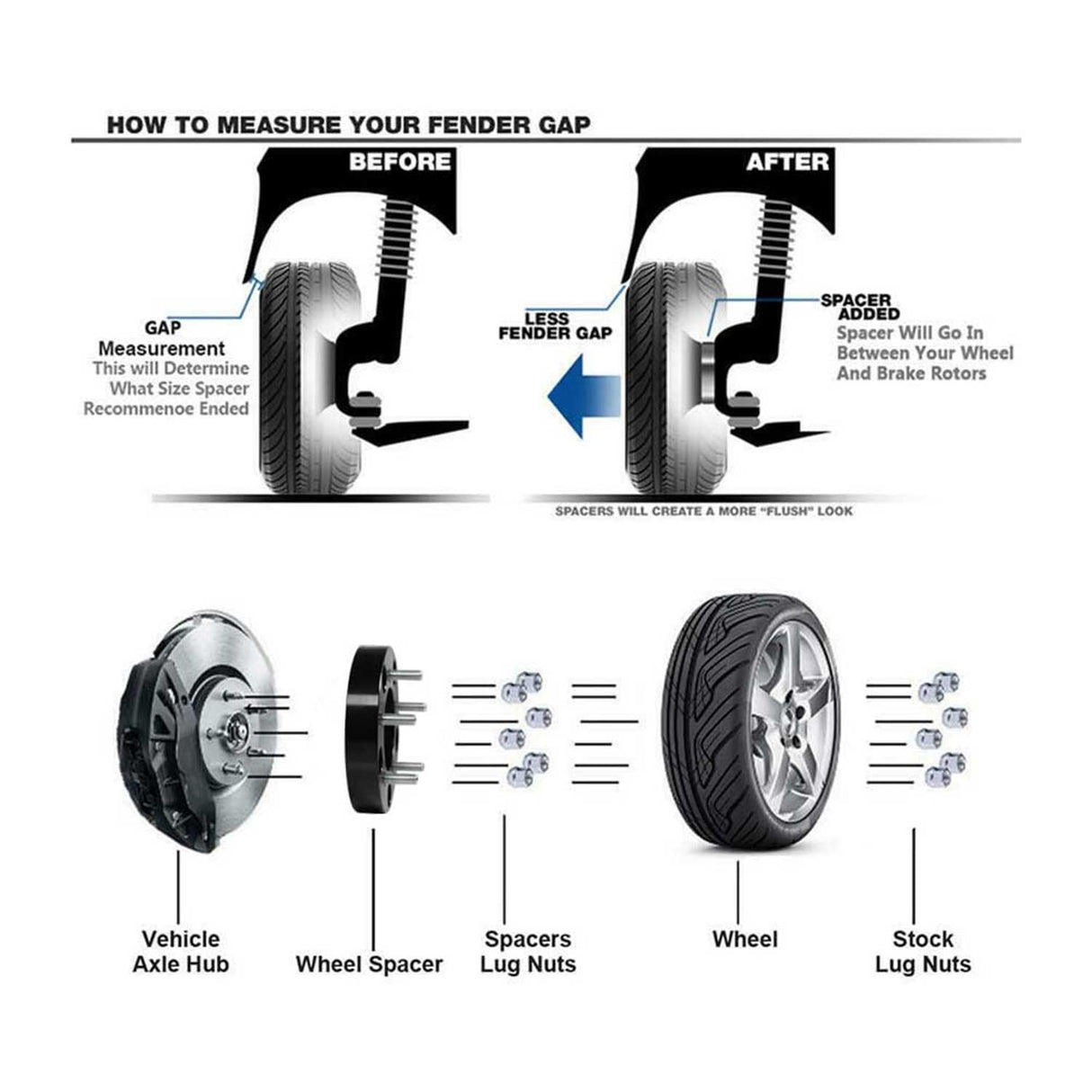 HOW TO MEASURE YOUR FENDER GAP

BEFORE

GAP
Measurement
This will Determine
What Size Spacer
Recommenoe Ended

AFTER

LESS
FENDER GAP

SPACER
ADDED
Spacer Will Go In
Between Your Wheel
And Brake Rotors

SPACERS WILL CREATE A MORE "FLUSH" LOOK

Vehicle
Axle Hub

Wheel Spacer

Spacers
Lug Nuts

Wheel

Stock
Lug Nuts