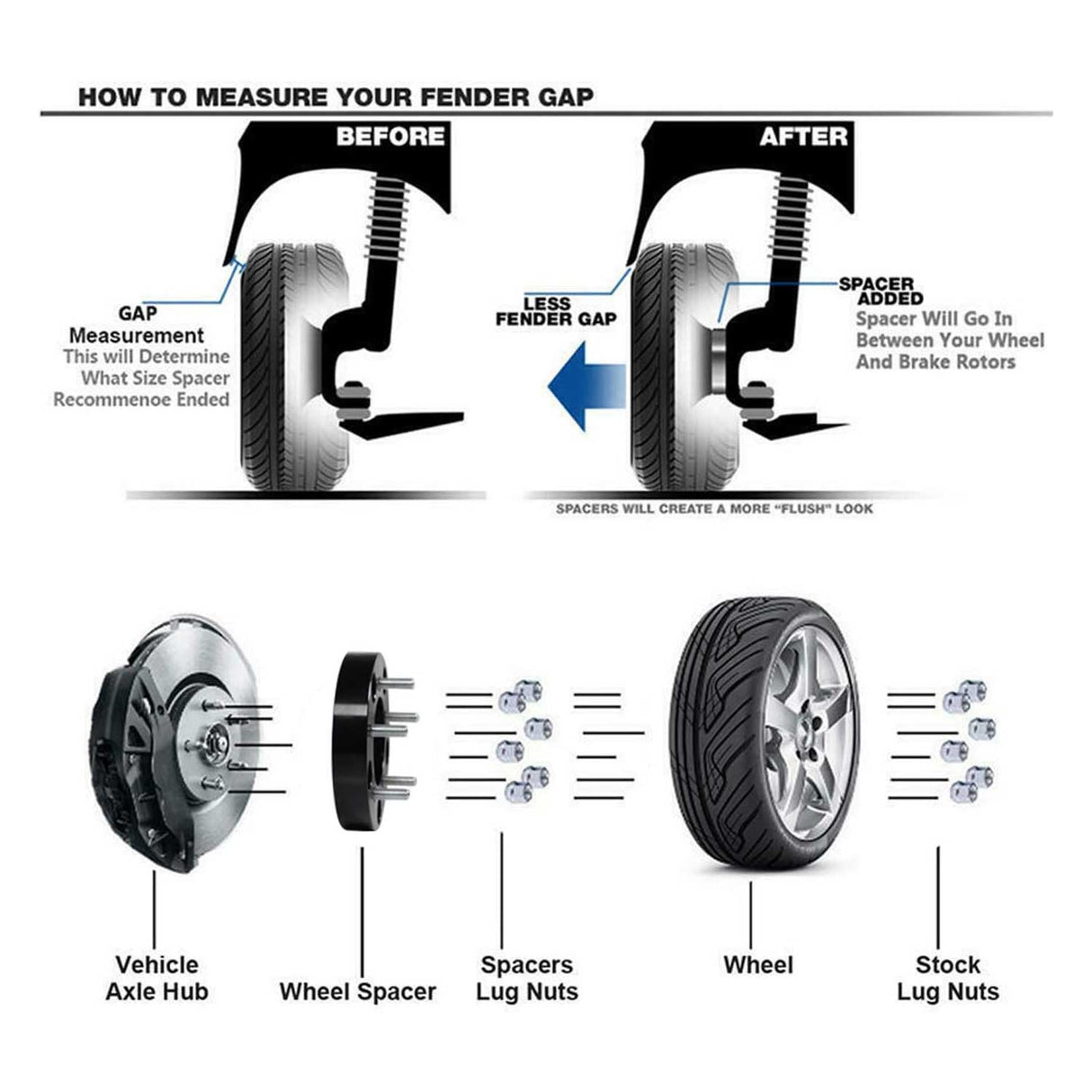 HOW TO MEASURE YOUR FENDER GAP

BEFORE

GAP Measurement
This will Determine What Size Spacer Recommenoe Ended

AFTER

LESS FENDER GAP

SPACER ADDED
Spacer Will Go In Between Your Wheel And Brake Rotors

SPACERS WILL CREATE A MORE "FLUSH" LOOK

Vehicle Axle Hub

Wheel Spacer

Spacers Lug Nuts

Wheel

Stock Lug Nuts