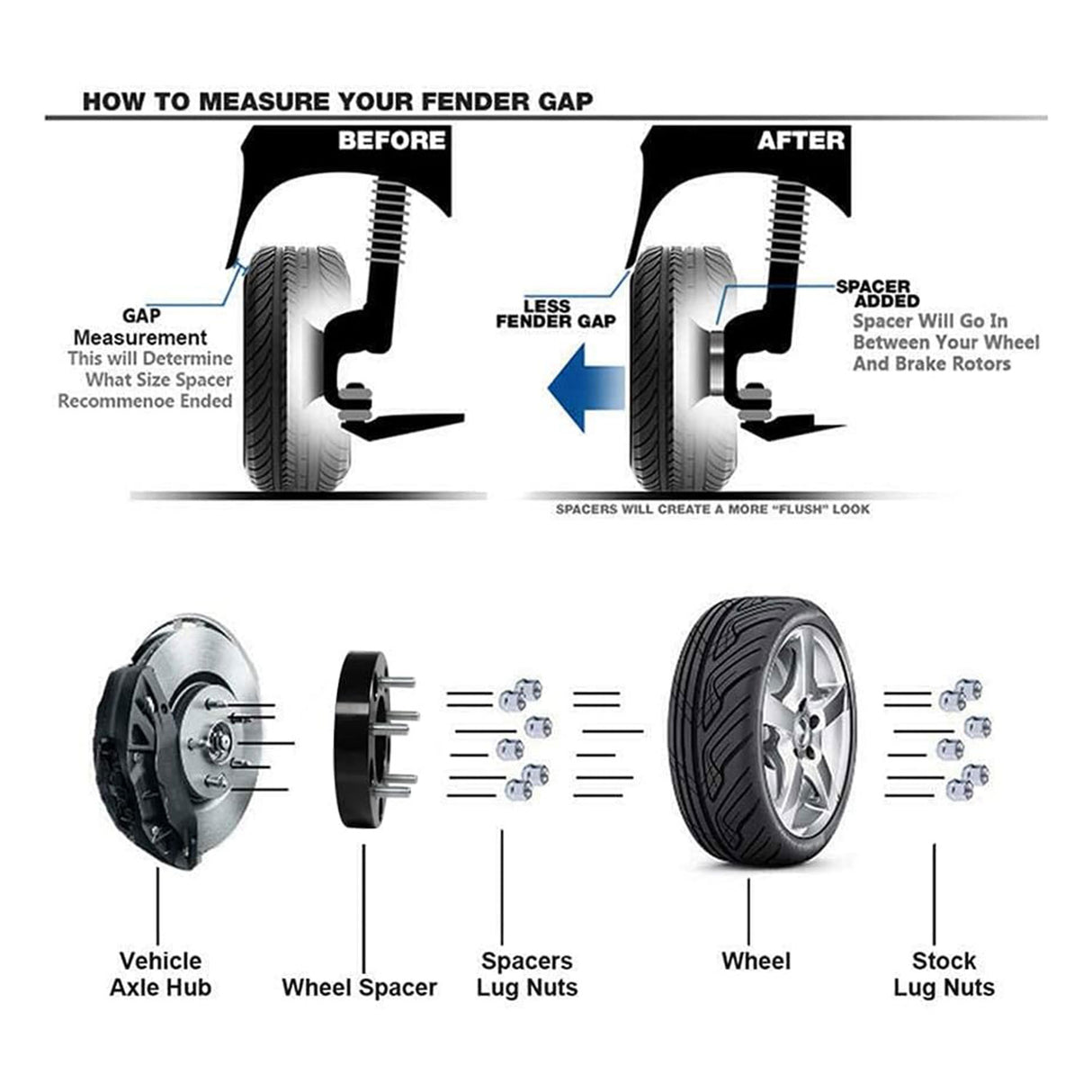 HOW TO MEASURE YOUR FENDER GAP

BEFORE

GAP Measurement
This will Determine What Size Spacer Recommenoe Ended

AFTER

LESS FENDER GAP

SPACER ADDED
Spacer Will Go In Between Your Wheel And Brake Rotors

SPACERS WILL CREATE A MORE "FLUSH" LOOK

Vehicle Axle Hub

Wheel Spacer

Spacers Lug Nuts

Wheel

Stock Lug Nuts