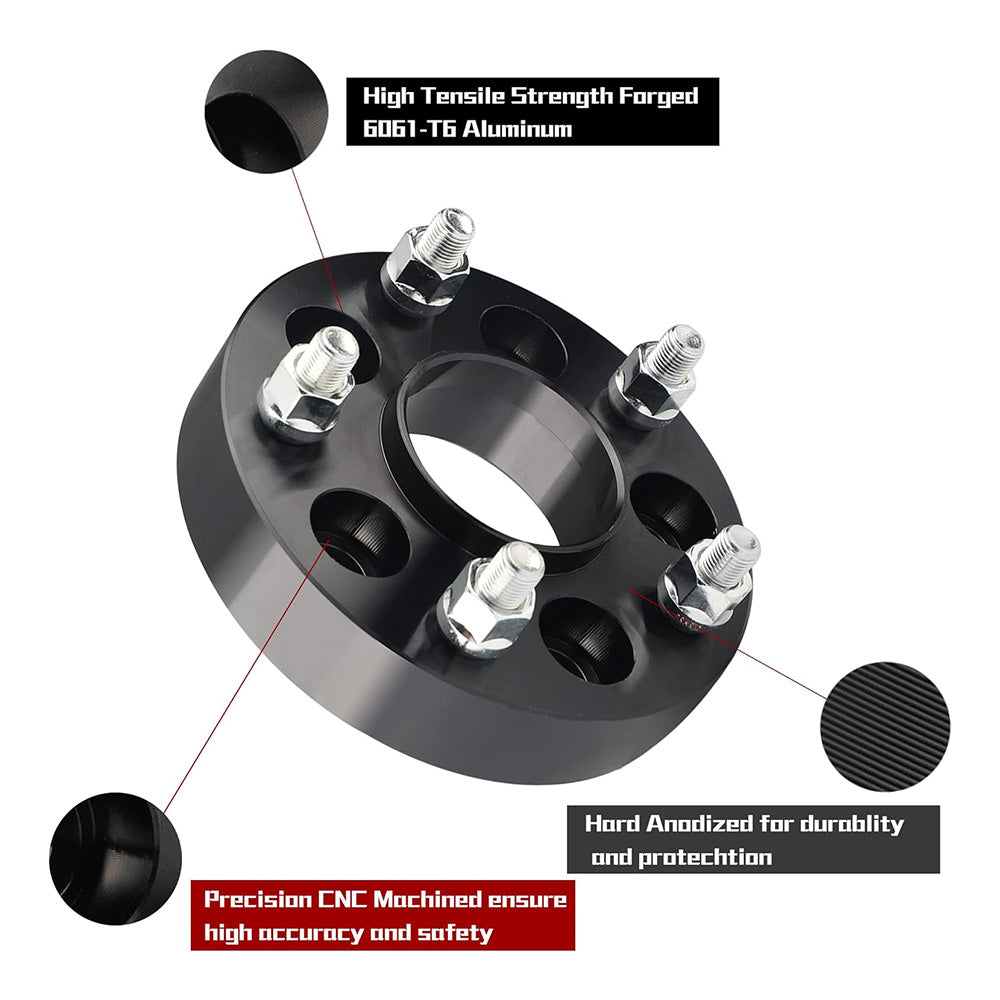 High Tensile Strength Forged 6061-T6 Aluminum

Hard Anodized for durablity and protechtion

Precision CNC Machined ensure high accuracy and safety