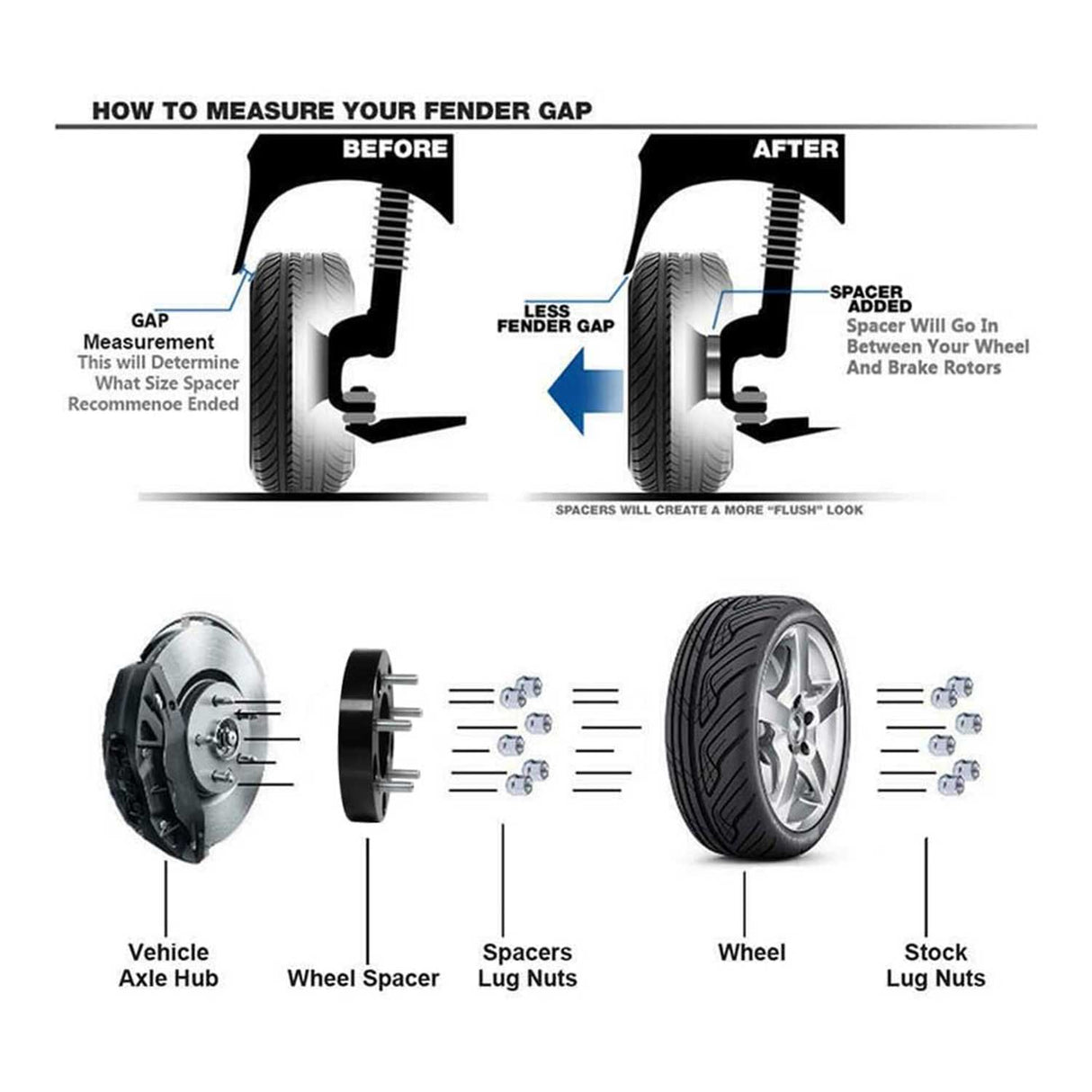 HOW TO MEASURE YOUR FENDER GAP

BEFORE

GAP
Measurement
This will Determine
What Size Spacer
Recommenoe Ended

AFTER

LESS
FENDER GAP

SPACER
ADDED
Spacer Will Go In
Between Your Wheel
And Brake Rotors

SPACERS WILL CREATE A MORE "FLUSH" LOOK

Vehicle
Axle Hub

Wheel Spacer

Spacers
Lug Nuts

Wheel

Stock
Lug Nuts