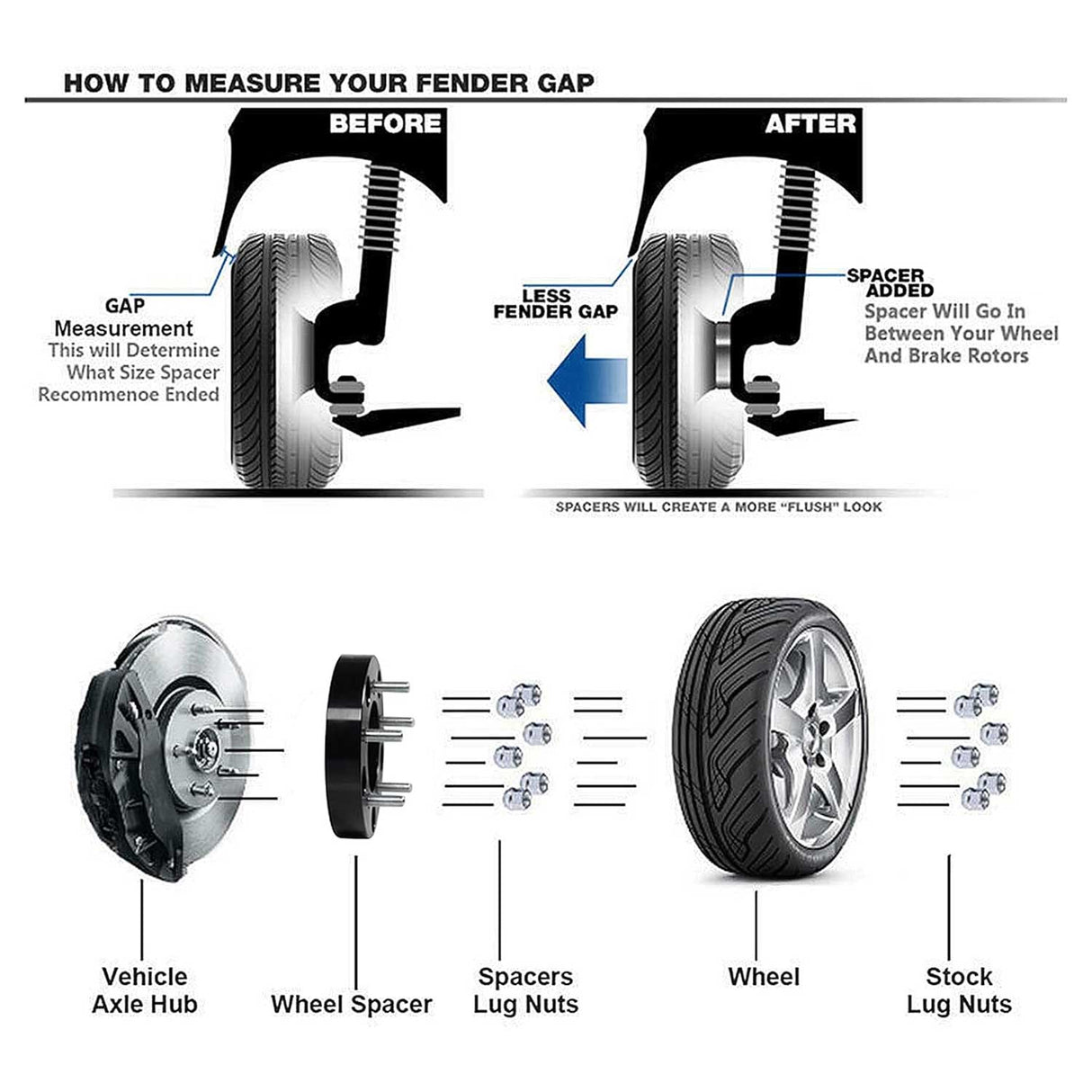 HOW TO MEASURE YOUR FENDER GAP

BEFORE

GAP
Measurement
This will Determine
What Size Spacer
Recommenoe Ended

AFTER

LESS
FENDER GAP

SPACER
ADDED
Spacer Will Go In
Between Your Wheel
And Brake Rotors

SPACERS WILL CREATE A MORE "FLUSH" LOOK

Vehicle
Axle Hub

Wheel Spacer

Spacers
Lug Nuts

Wheel

Stock
Lug Nuts