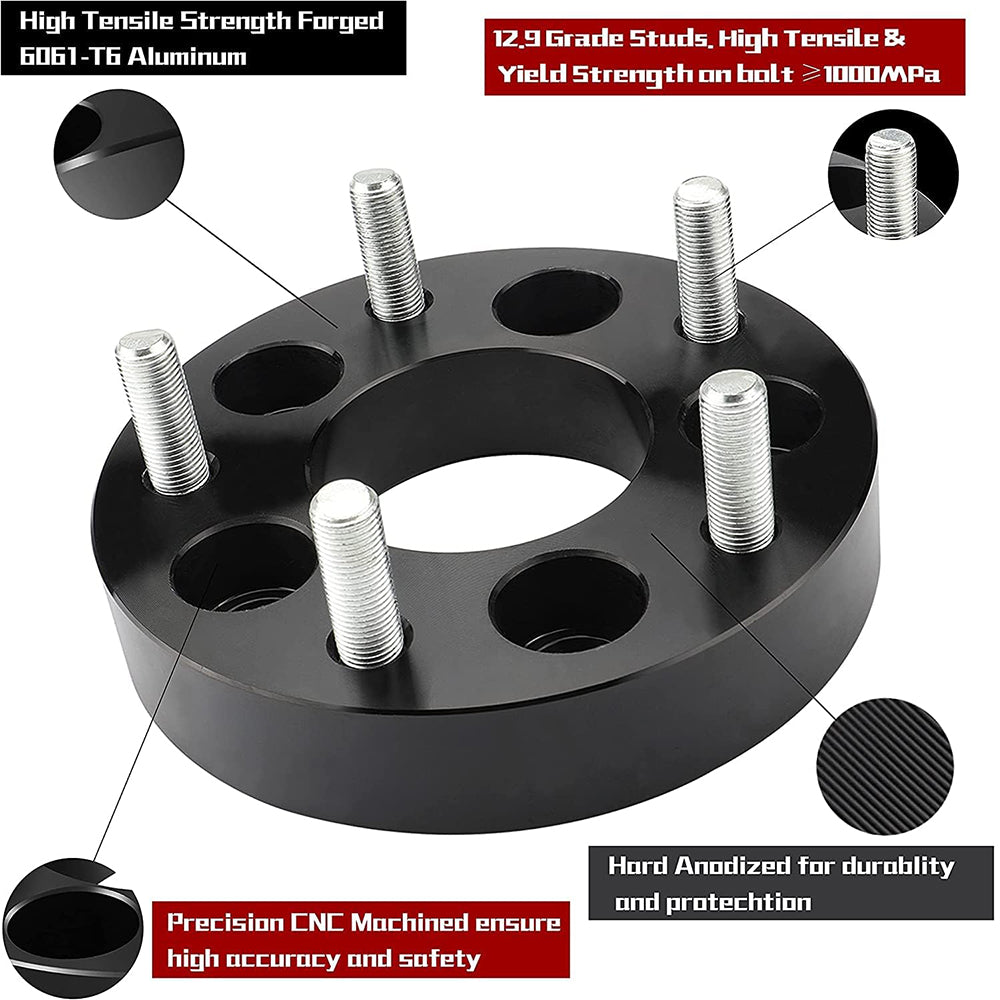 High Tensile Strength Forged 6061-T6 Aluminum

12.9 Grade Studs, High Tensile & Yield Strength on bolt ≥1000MPa

Hard Anodized for durablity and protechtion

Precision CNC Machined ensure high accuracy and safety