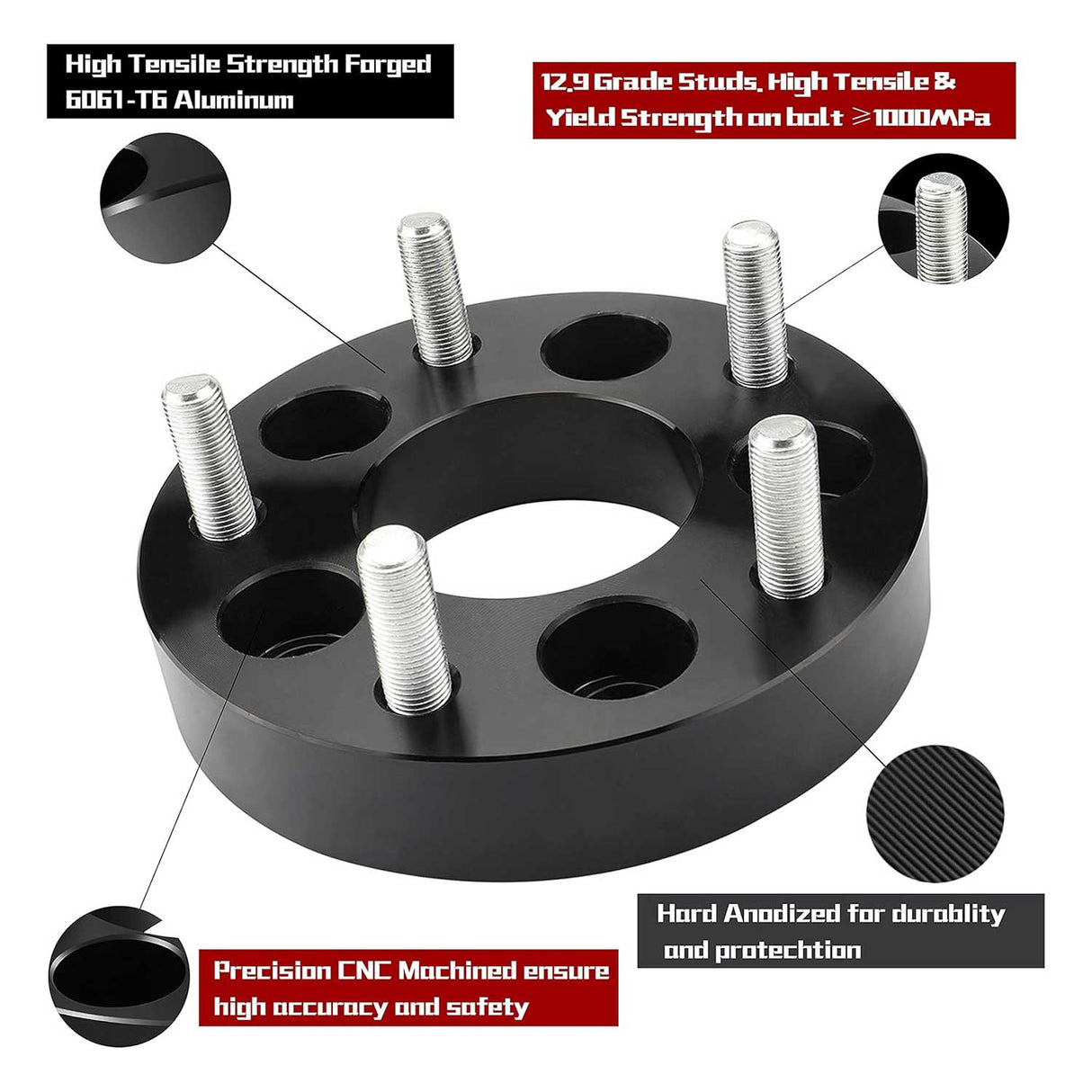 High Tensile Strength Forged 6061-T6 Aluminum

12.9 Grade Studs. High Tensile & Yield Strength on bolt ≥1000MPa

Hard Anodized for durablity and protechtion

Precision CNC Machined ensure high accuracy and safety