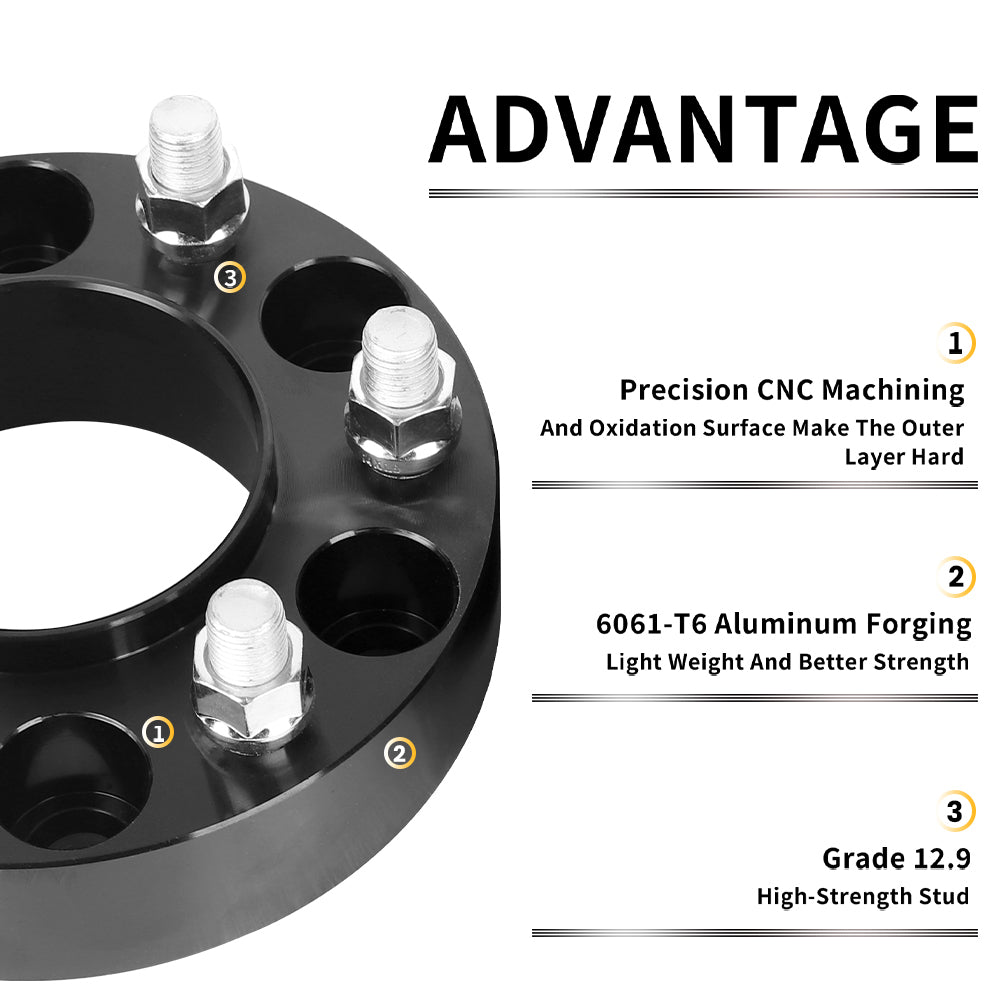 ADVANTAGE

3

1

2

1

Precision CNC Machining

And Oxidation Surface Make The Outer Layer Hard

2

6061-T6 Aluminum Forging

Light Weight And Better Strength

3

Grade 12.9

High-Strength Stud