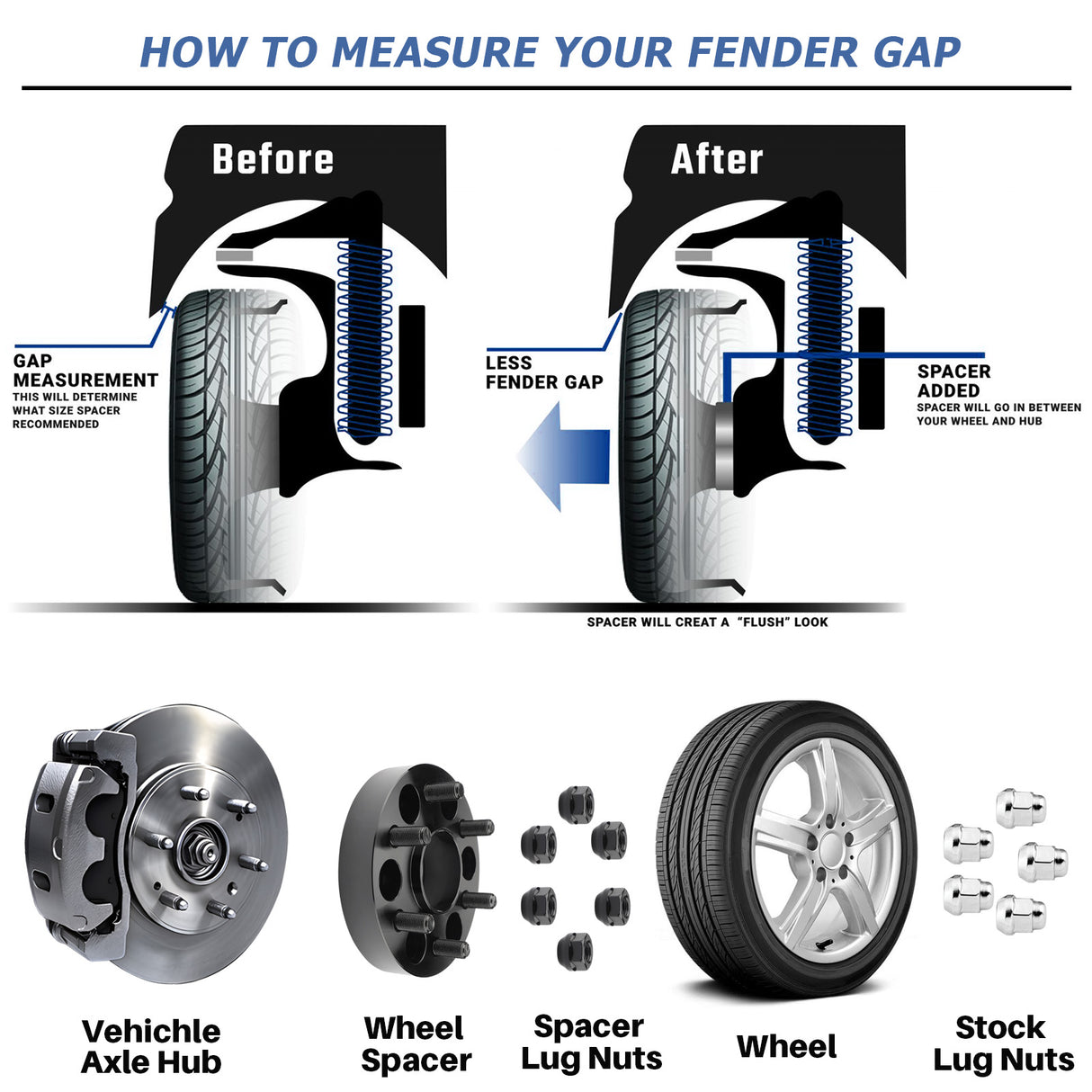 HOW TO MEASURE YOUR FENDER GAP

Before

GAP MEASUREMENT
THIS WILL DETERMINE WHAT SIZE SPACER RECOMMENDED

After

LESS FENDER GAP

SPACER ADDED
SPACER WILL GO IN BETWEEN YOUR WHEEL AND HUB

SPACER WILL CREAT A "FLUSH" LOOK

Vehichle Axle Hub

Wheel Spacer

Spacer Lug Nuts

Wheel

Stock Lug Nuts