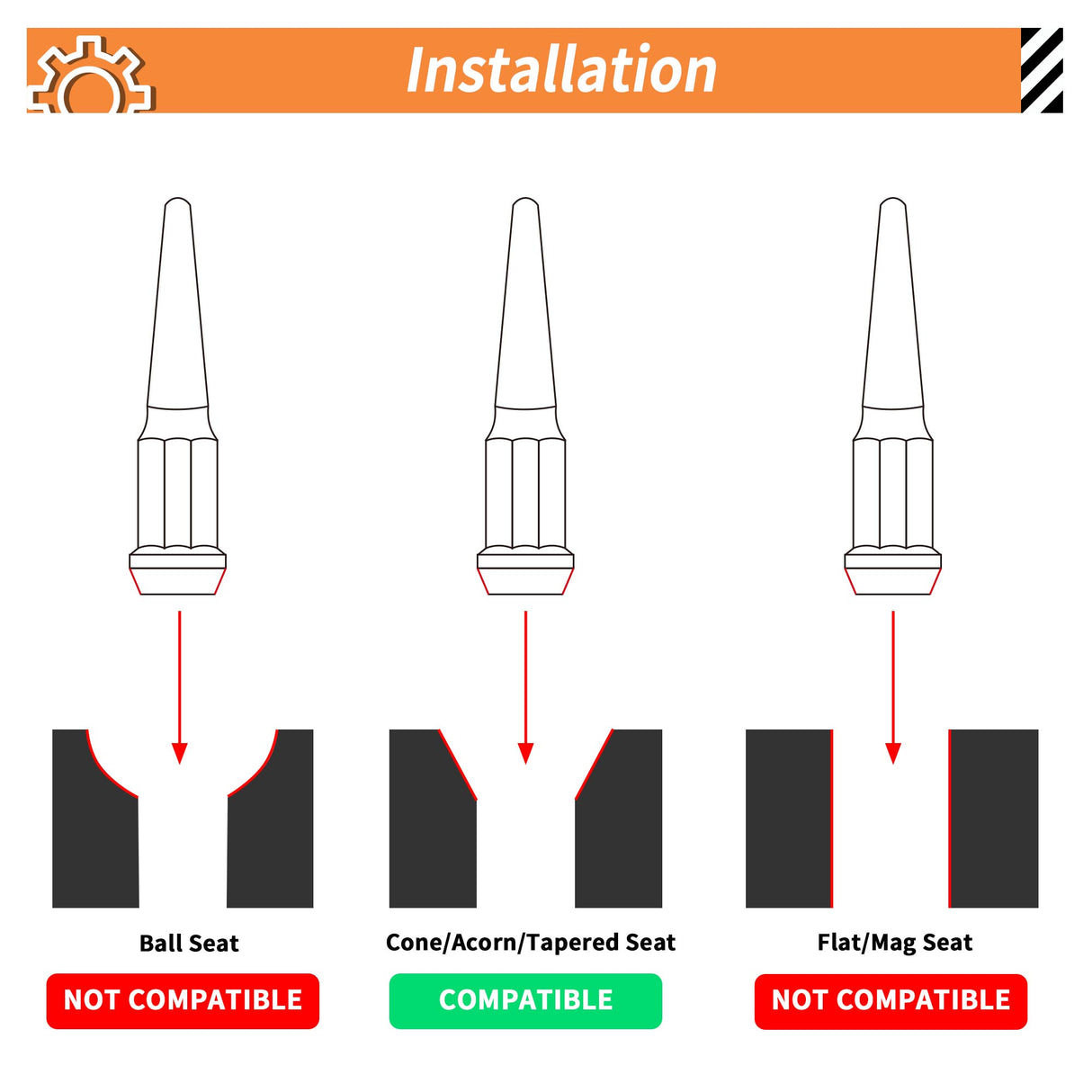 Installation

Ball Seat
NOT COMPATIBLE

Cone/Acorn/Tapered Seat
COMPATIBLE

Flat/Mag Seat
NOT COMPATIBLE