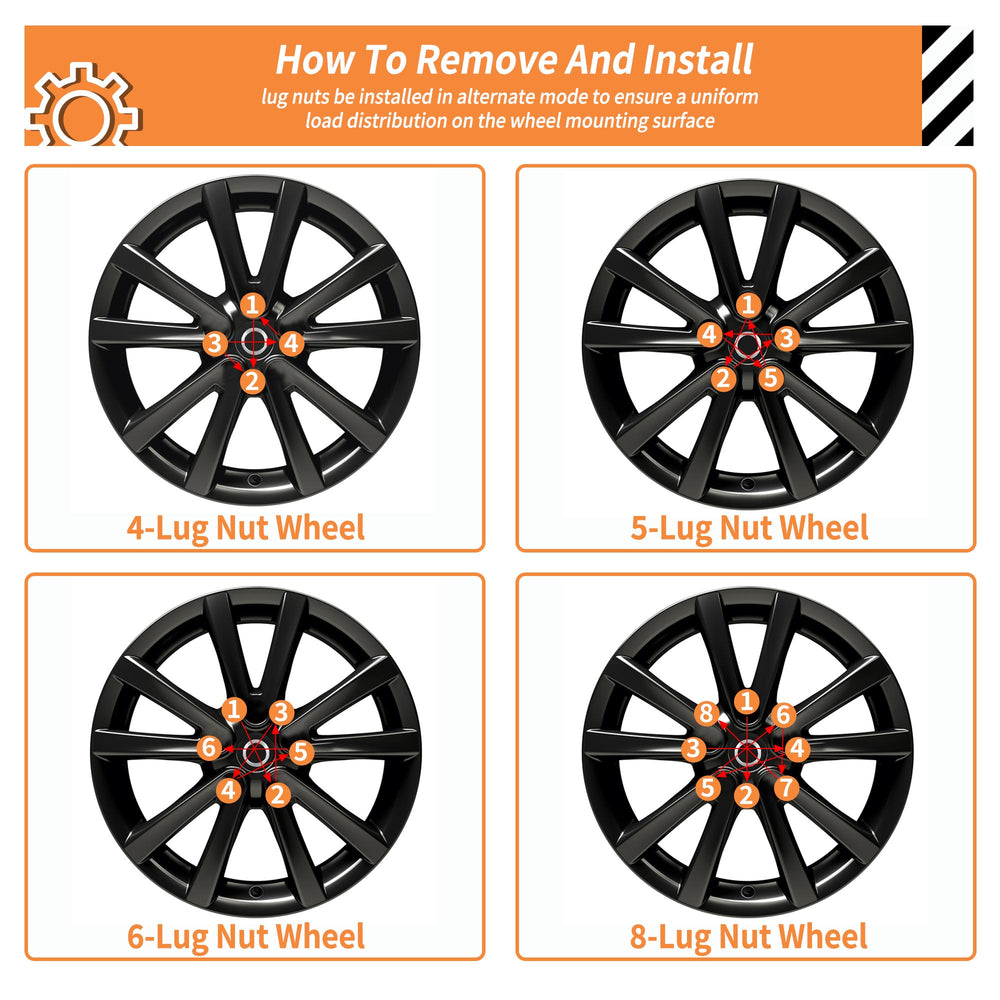 How To Remove And Install
lug nuts be installed in alternate mode to ensure a uniform load distribution on the wheel mounting surface

1
3
4
2
4-Lug Nut Wheel

1
4
3
2
5
5-Lug Nut Wheel

1
3
6
5
4
2
6-Lug Nut Wheel

8
1
6
3
4
5
2
7
8-Lug Nut Wheel