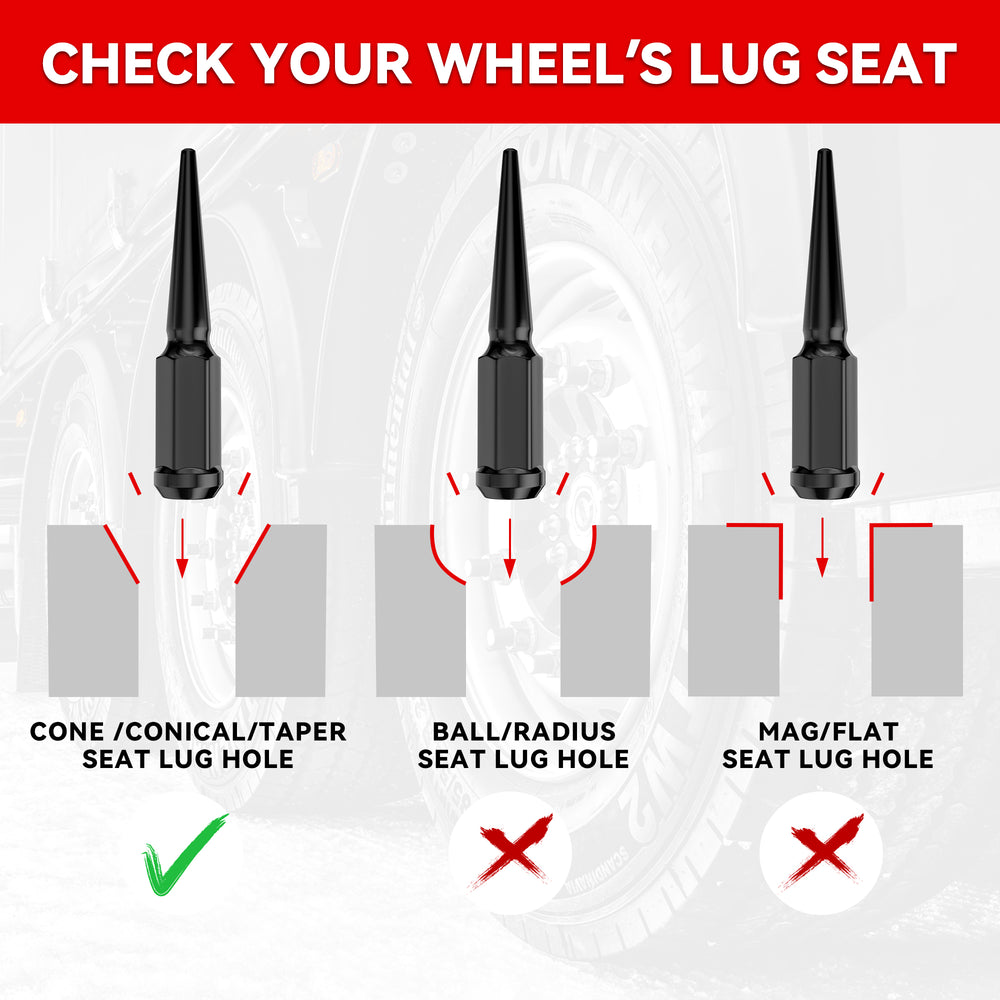 CHECK YOUR WHEEL'S LUG SEAT

CONE /CONICAL/TAPER SEAT LUG HOLE

BALL/RADIUS SEAT LUG HOLE

MAG/FLAT SEAT LUG HOLE