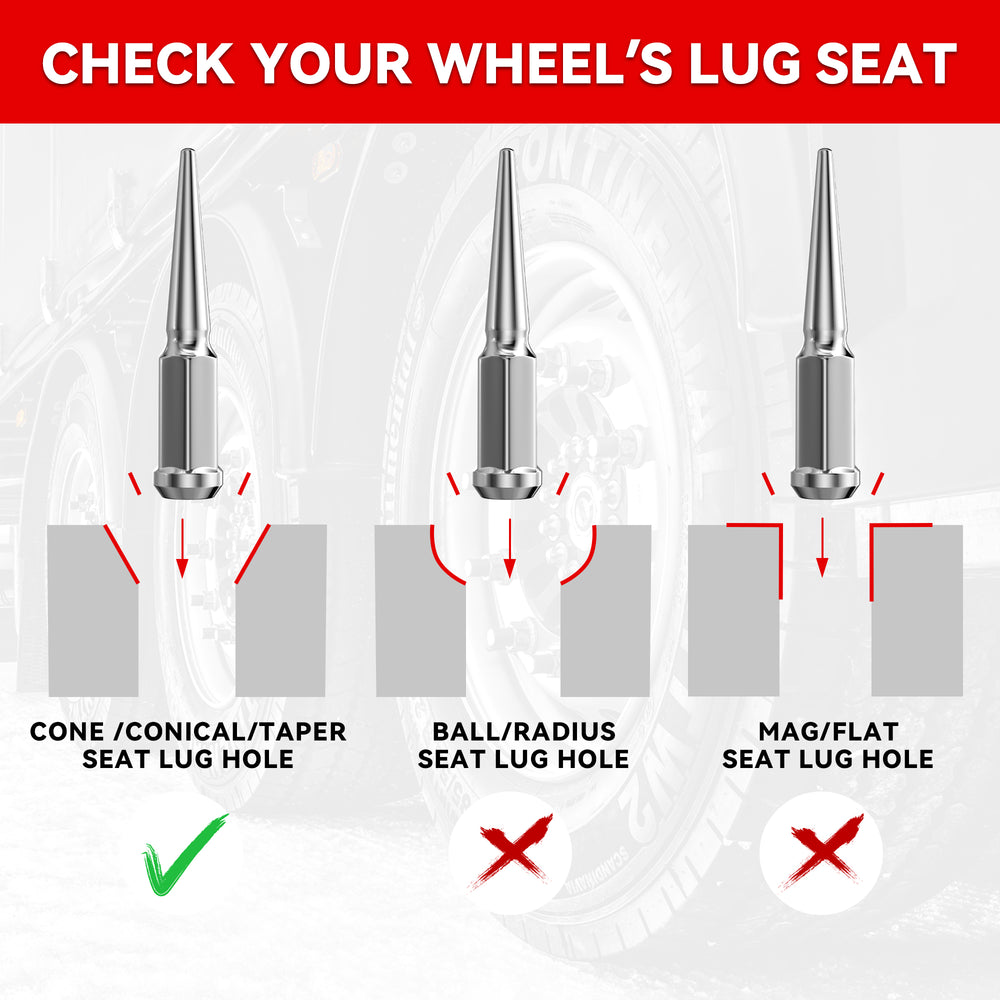 CHECK YOUR WHEEL'S LUG SEAT

CONE /CONICAL/TAPER SEAT LUG HOLE

BALL/RADIUS SEAT LUG HOLE

MAG/FLAT SEAT LUG HOLE