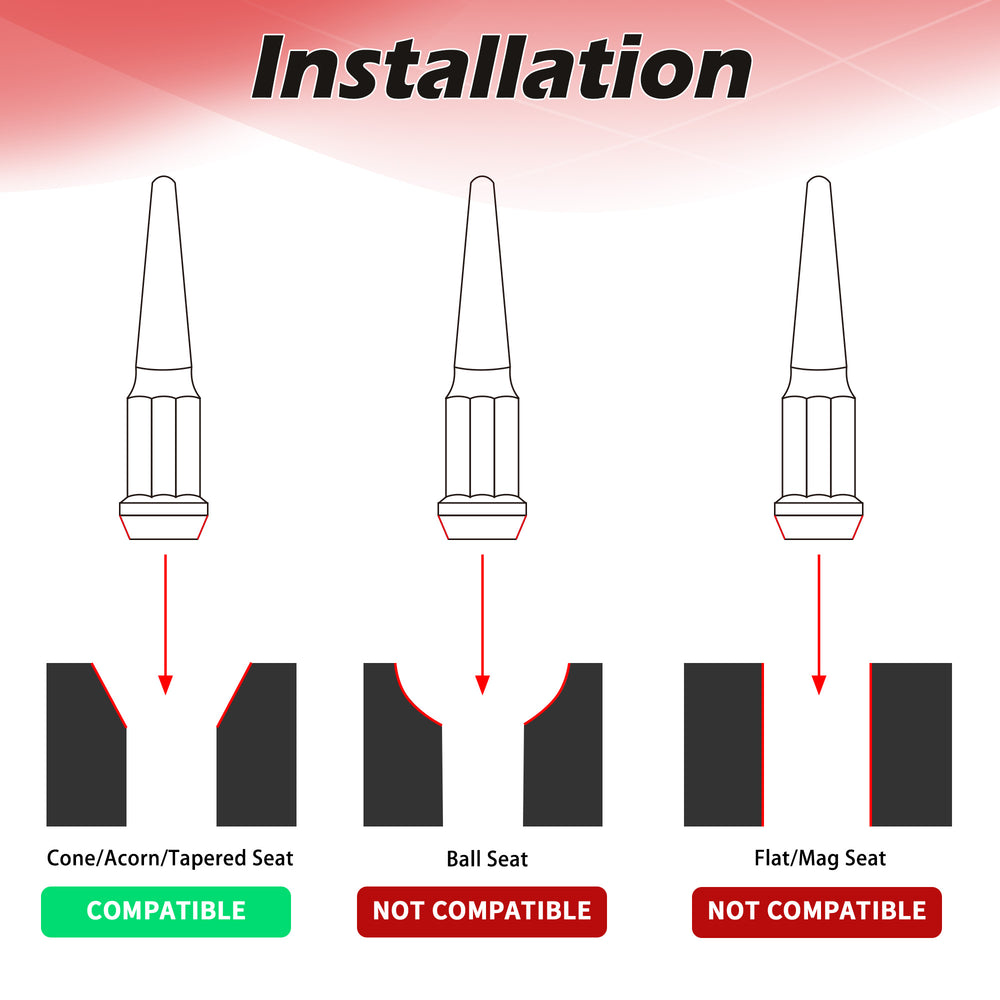 Installation

Cone/Acorn/Tapered Seat

COMPATIBLE

Ball Seat

NOT COMPATIBLE

Flat/Mag Seat

NOT COMPATIBLE