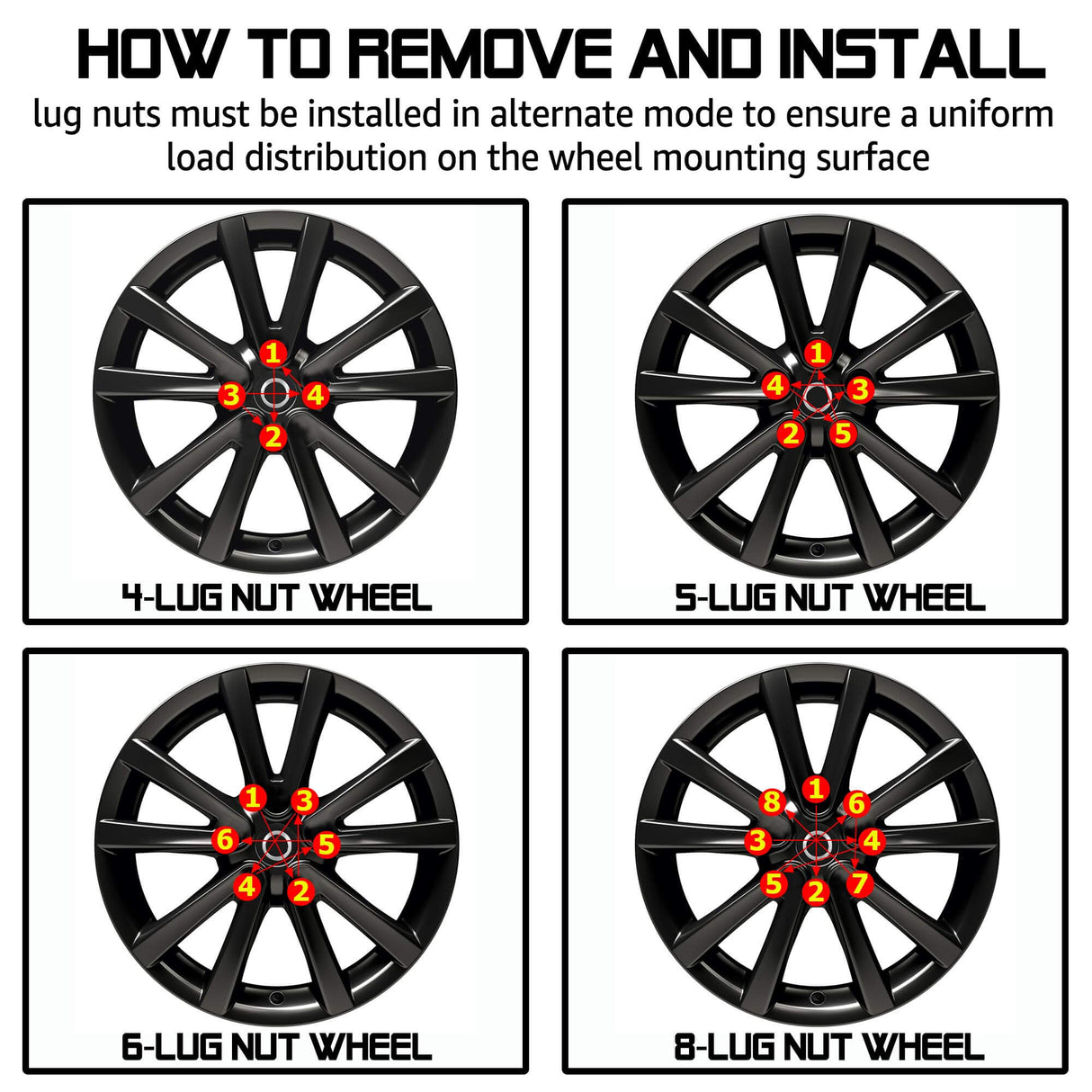 HOW TO REMOVE AND INSTALL

lug nuts must be installed in alternate mode to ensure a uniform load distribution on the wheel mounting surface

1
3
4
2

4-LUG NUT WHEEL

1
4
3
2
5

5-LUG NUT WHEEL

1
3
6
5
4
2

6-LUG NUT WHEEL

8
1
6
3
4
5
2
7

8-LUG NUT WHEEL