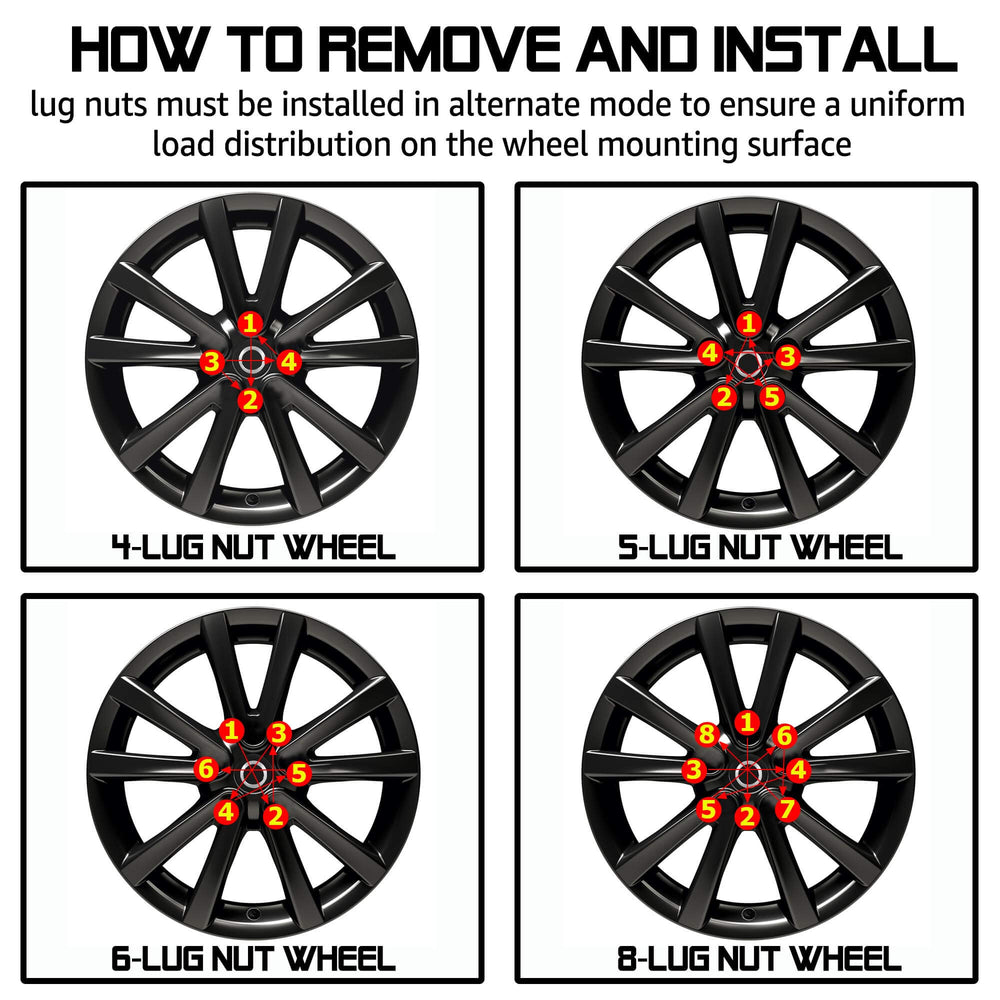 HOW TO REMOVE AND INSTALL

lug nuts must be installed in alternate mode to ensure a uniform load distribution on the wheel mounting surface

1
3
4
2

4-LUG NUT WHEEL

1
4
3
2
5

5-LUG NUT WHEEL

1
3
6
5
4
2

6-LUG NUT WHEEL

8
1
6
3
4
5
2
7

8-LUG NUT WHEEL