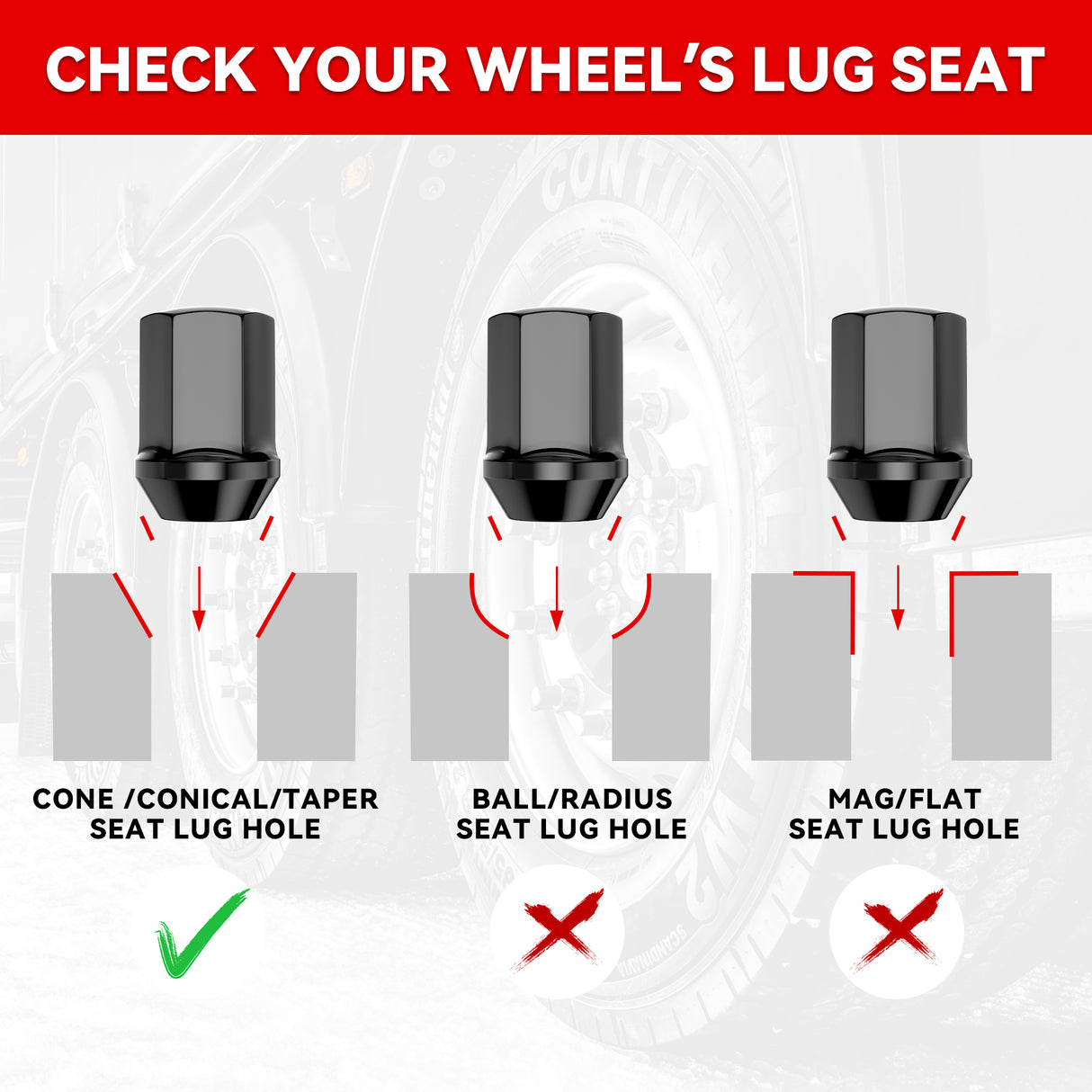 CHECK YOUR WHEEL'S LUG SEAT

CONE /CONICAL/TAPER SEAT LUG HOLE

BALL/RADIUS SEAT LUG HOLE

MAG/FLAT SEAT LUG HOLE