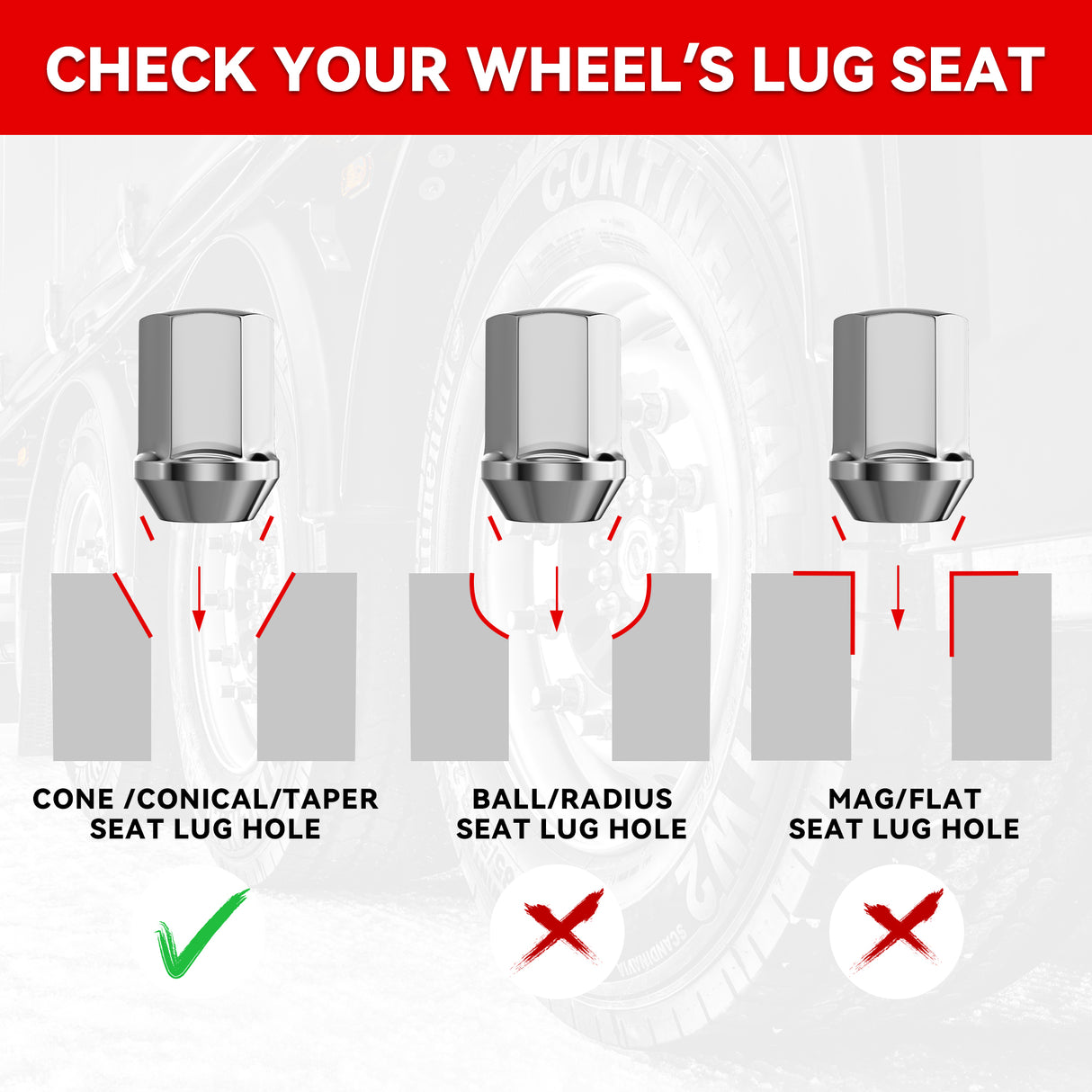 CHECK YOUR WHEEL'S LUG SEAT

CONE /CONICAL/TAPER SEAT LUG HOLE

BALL/RADIUS SEAT LUG HOLE

MAG/FLAT SEAT LUG HOLE