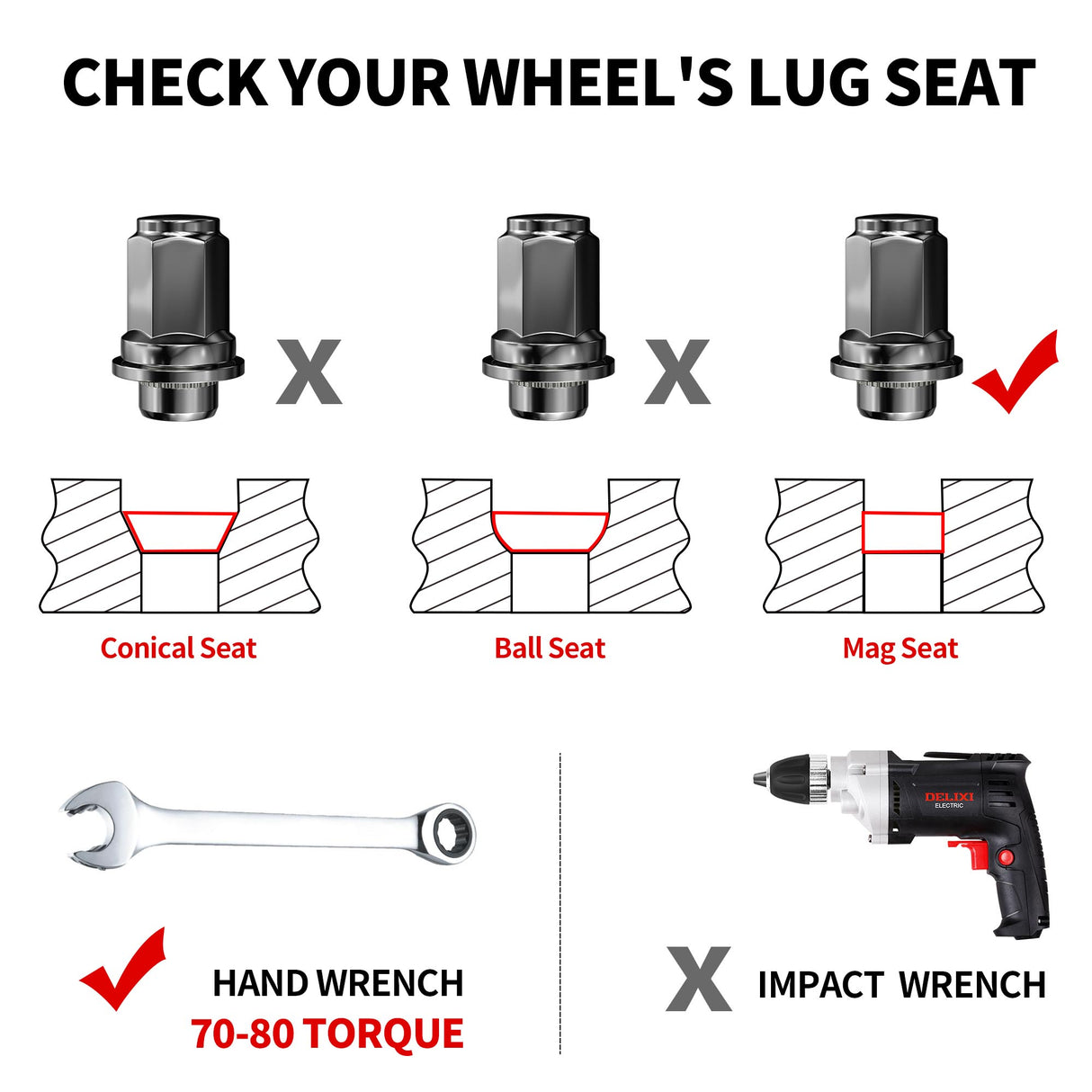 CHECK YOUR WHEEL'S LUG SEAT

X X

Conical Seat

Ball Seat

Mag Seat

DELIXI
ELECTRIC

HAND WRENCH
70-80 TORQUE

X IMPACT WRENCH