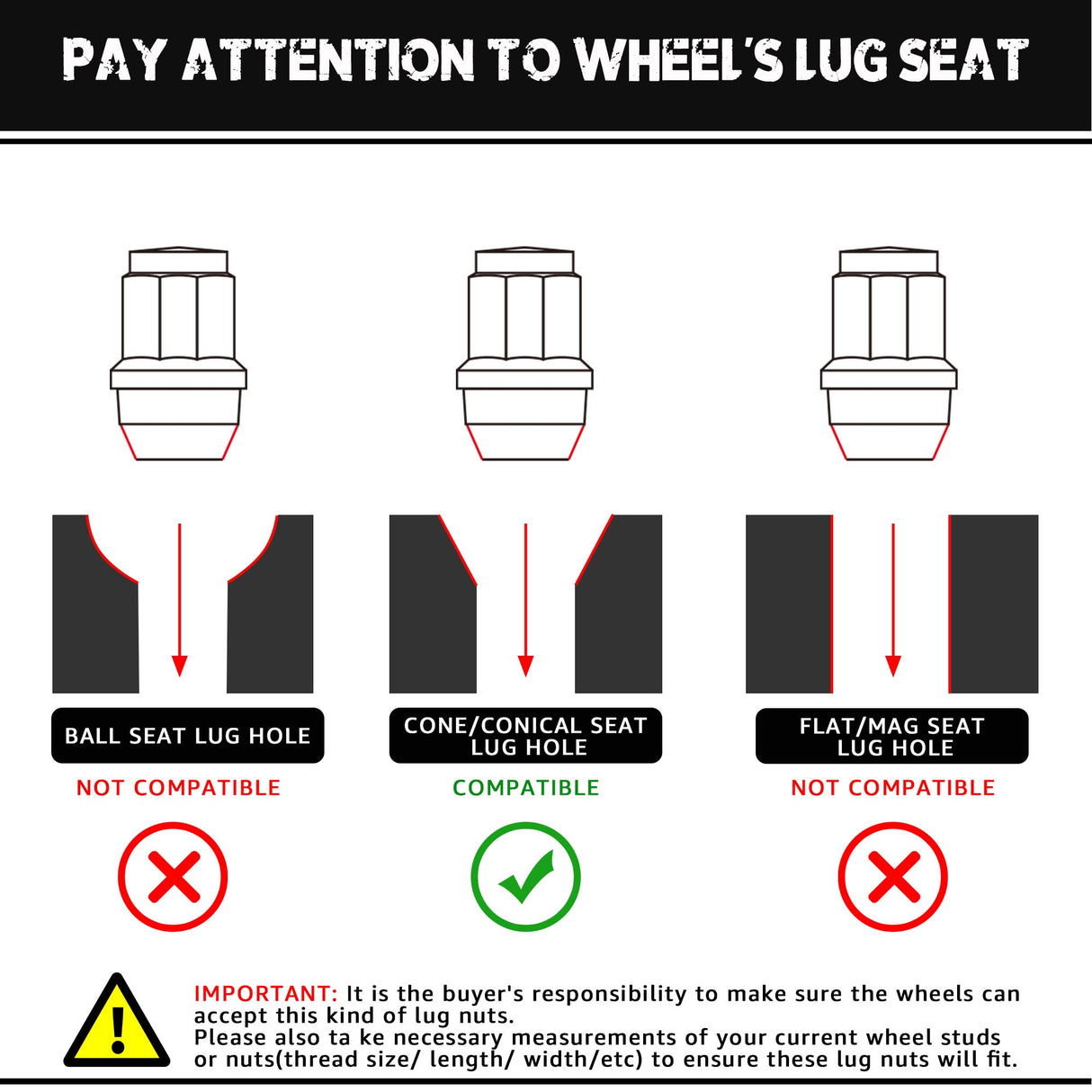 PAY ATTENTION TO WHEEL'S LUG SEAT

BALL SEAT LUG HOLE

NOT COMPATIBLE

CONE/CONICAL SEAT LUG HOLE

COMPATIBLE

FLAT/MAG SEAT LUG HOLE

NOT COMPATIBLE

IMPORTANT: It is the buyer's responsibility to make sure the wheels can accept this kind of lug nuts.
Please also ta ke necessary measurements of your current wheel studs or nuts(thread size/ length/ width/etc) to ensure these lug nuts will fit.