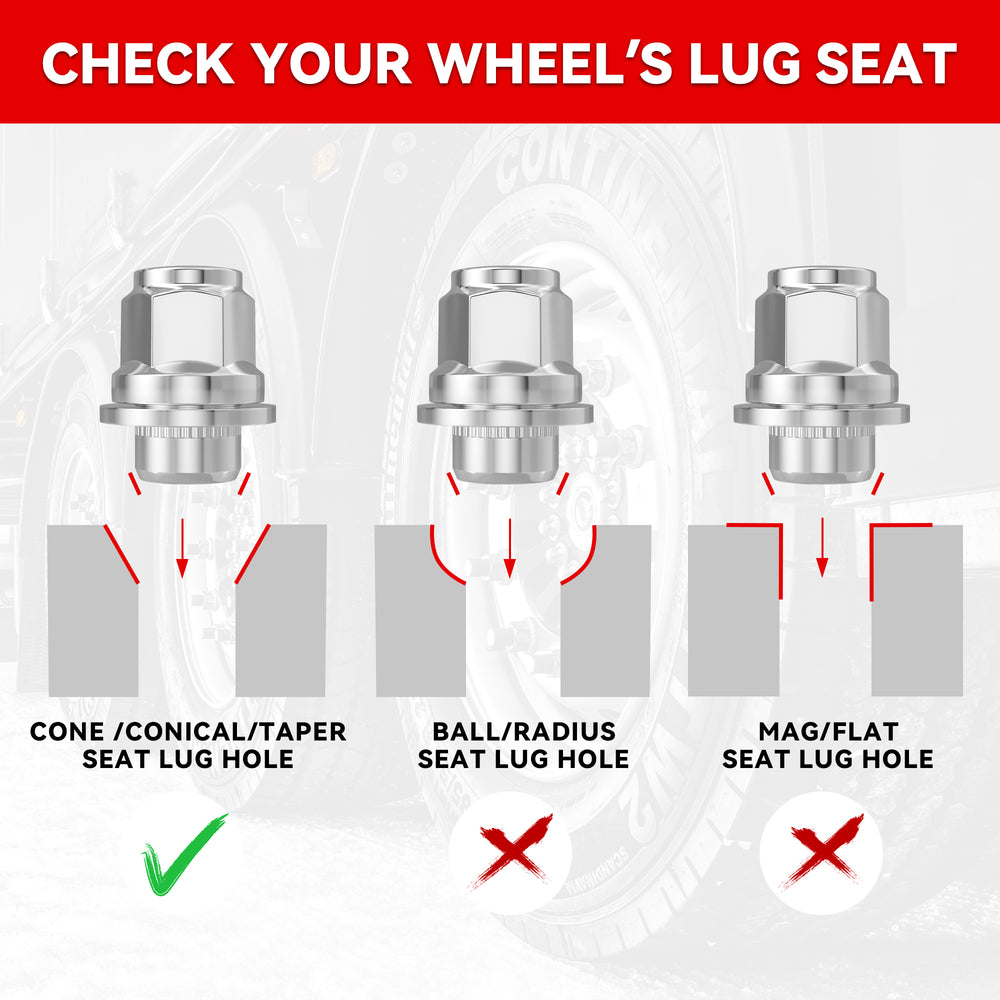 CHECK YOUR WHEEL'S LUG SEAT

CONE /CONICAL/TAPER SEAT LUG HOLE

BALL/RADIUS SEAT LUG HOLE

MAG/FLAT SEAT LUG HOLE