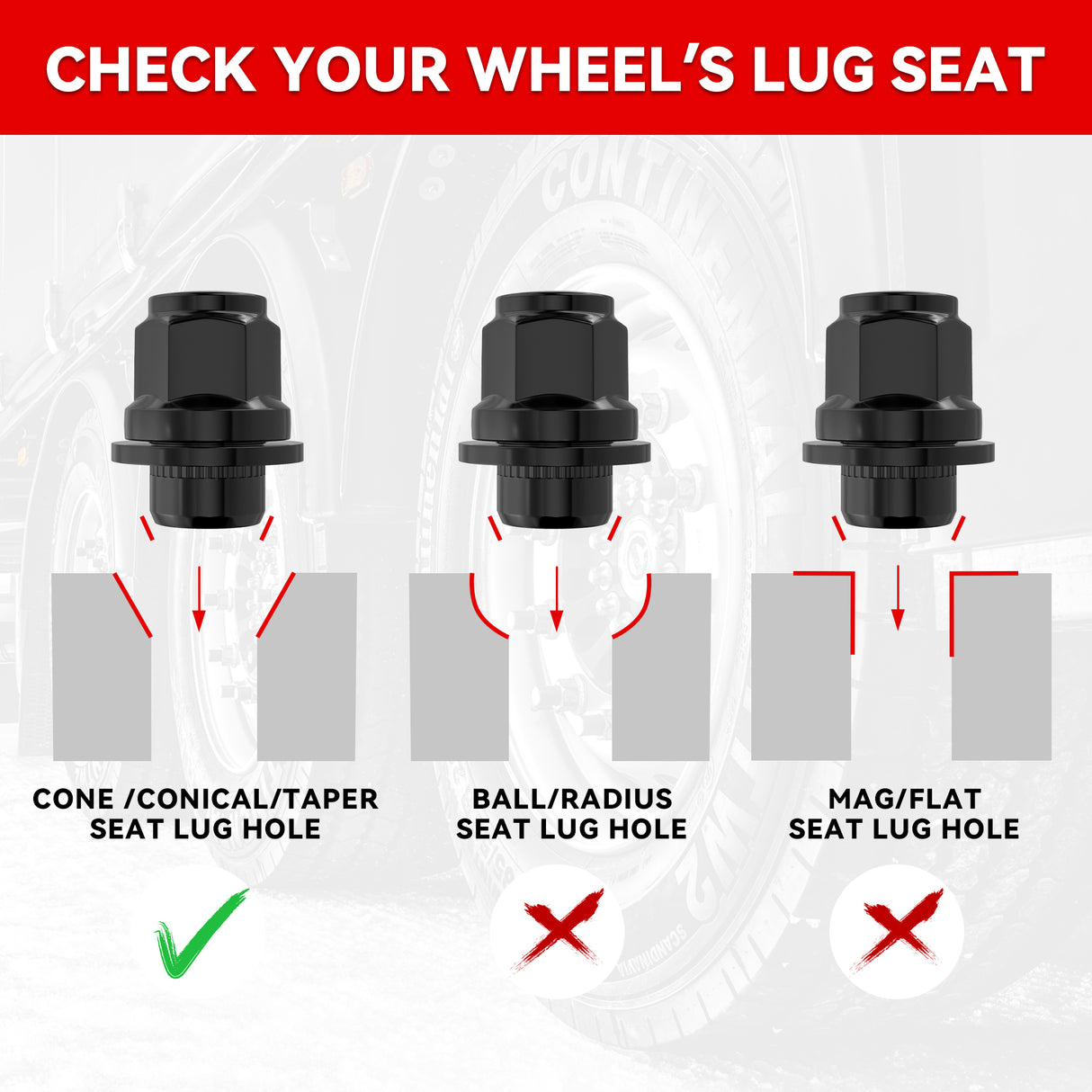 CHECK YOUR WHEEL'S LUG SEAT

CONE /CONICAL/TAPER SEAT LUG HOLE

BALL/RADIUS SEAT LUG HOLE

MAG/FLAT SEAT LUG HOLE