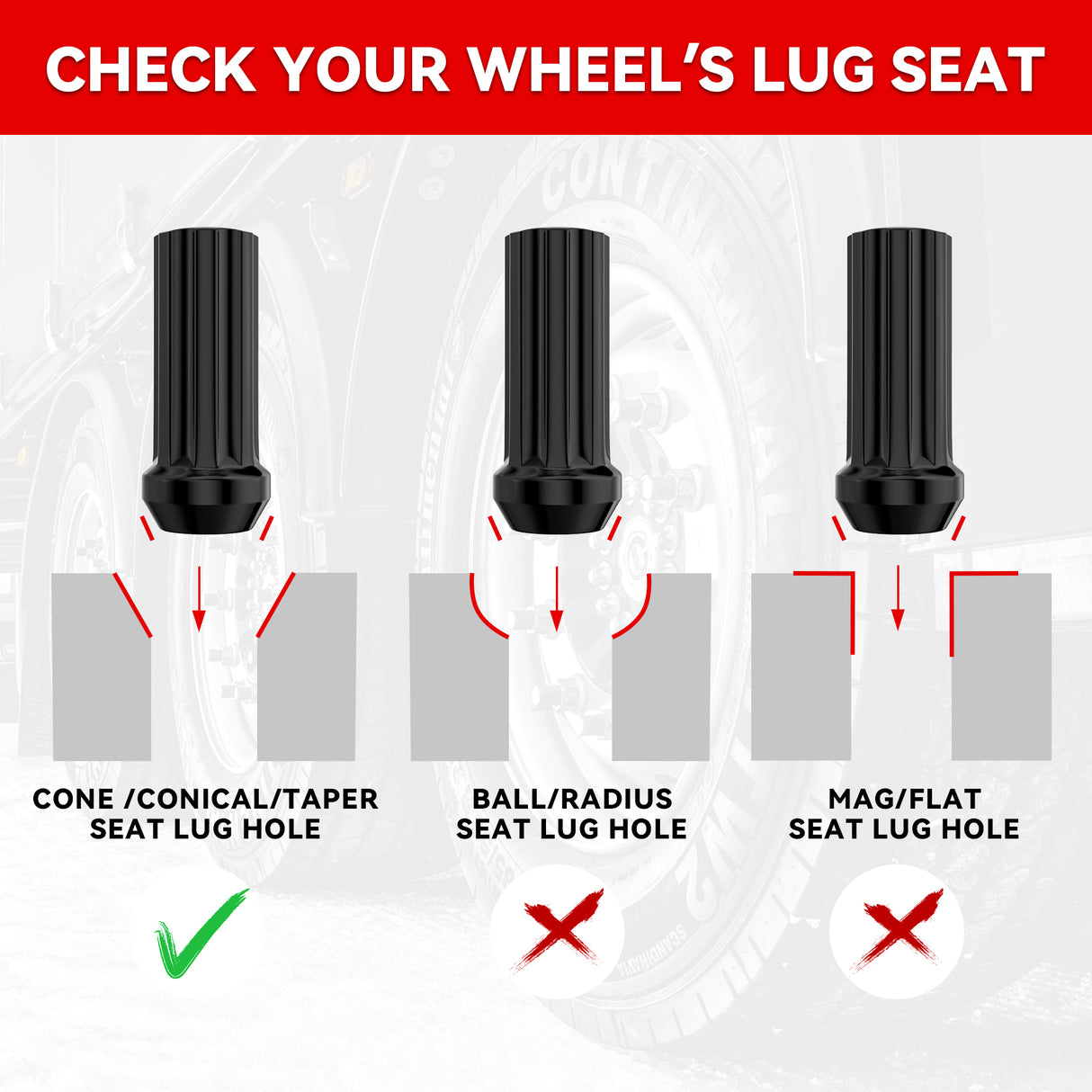 CHECK YOUR WHEEL'S LUG SEAT

CONE /CONICAL/TAPER SEAT LUG HOLE

BALL/RADIUS SEAT LUG HOLE

MAG/FLAT SEAT LUG HOLE