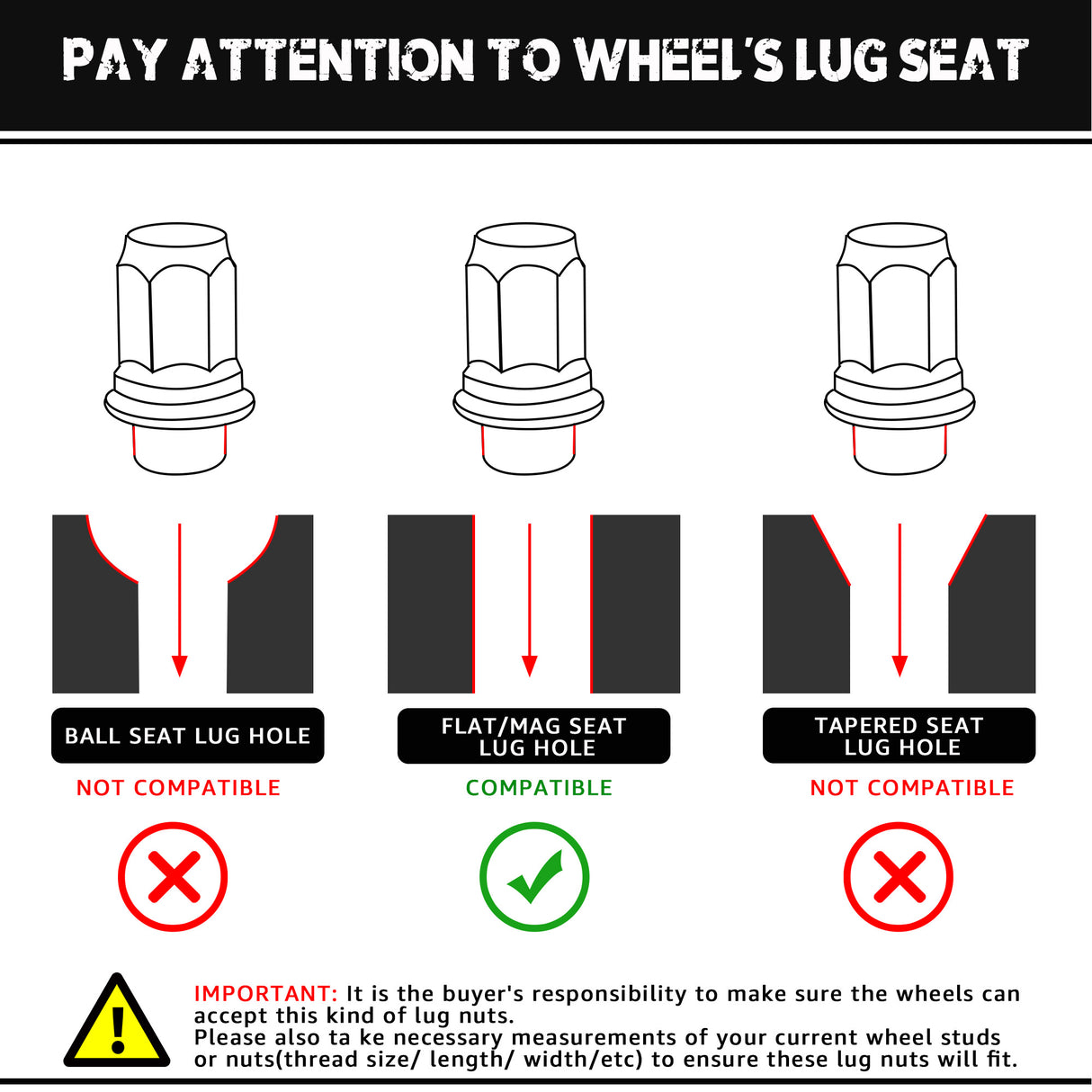 PAY ATTENTION TO WHEEL'S LUG SEAT

BALL SEAT LUG HOLE

NOT COMPATIBLE

FLAT/MAG SEAT LUG HOLE

COMPATIBLE

TAPERED SEAT LUG HOLE

NOT COMPATIBLE

IMPORTANT: It is the buyer's responsibility to make sure the wheels can accept this kind of lug nuts.
Please also ta ke necessary measurements of your current wheel studs or nuts(thread size/ length/ width/etc) to ensure these lug nuts will fit.