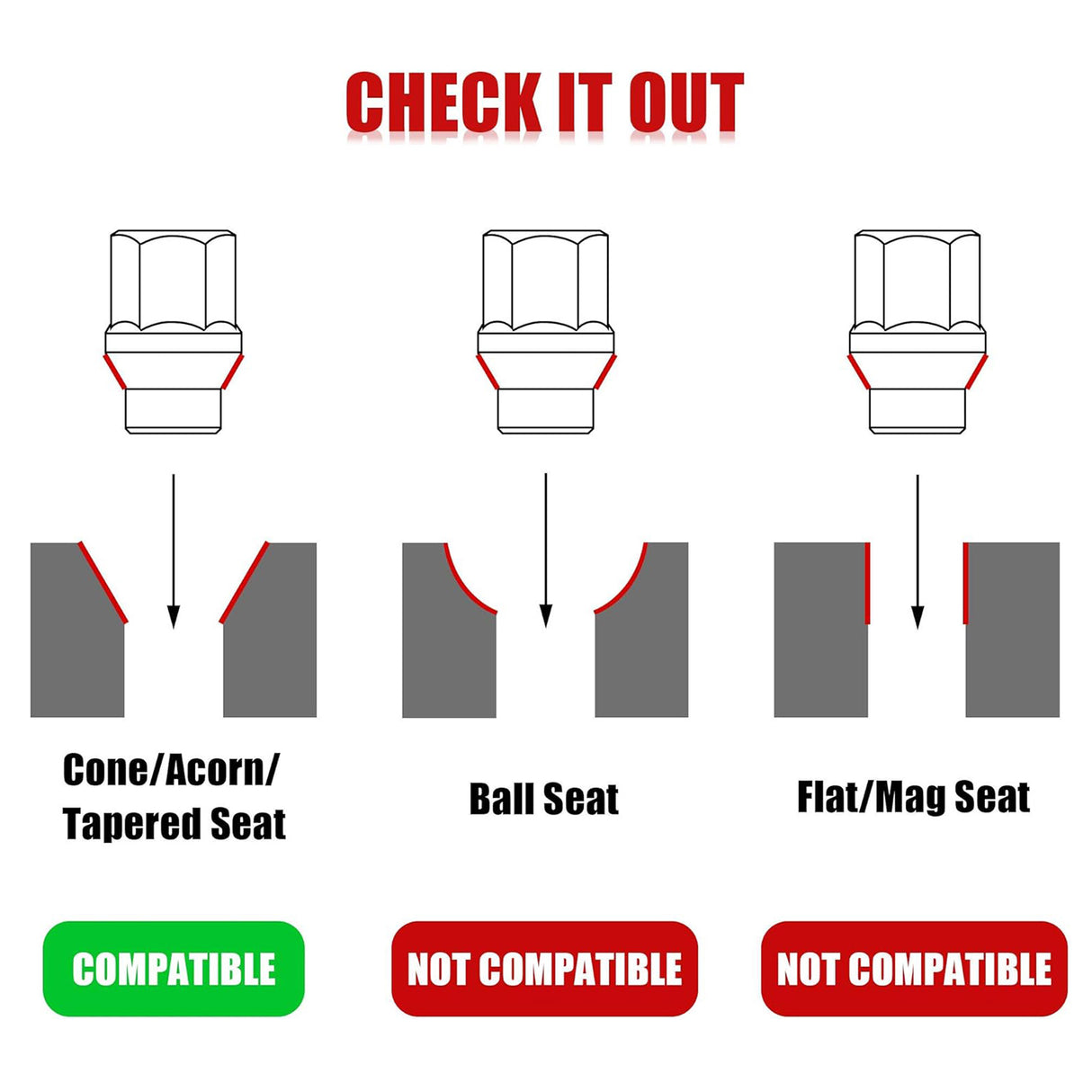 CHECK IT OUT

Cone/Acorn/
Tapered Seat

Ball Seat

Flat/Mag Seat

COMPATIBLE

NOT COMPATIBLE

NOT COMPATIBLE