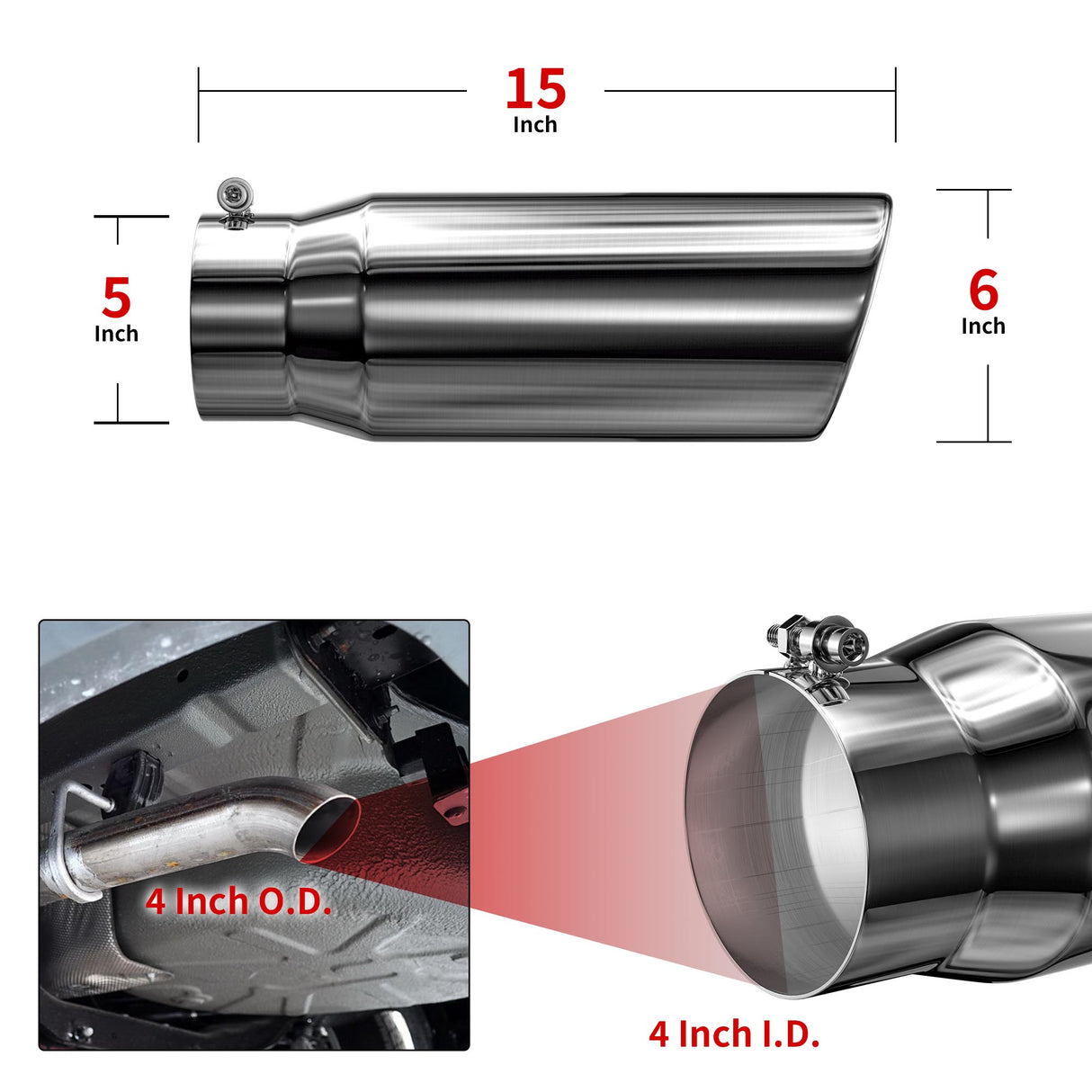 15
Inch

5
Inch

6
Inch

4 Inch O.D.

4 Inch I.D.