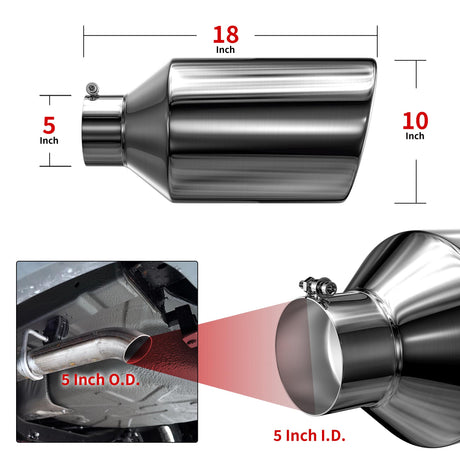 18
Inch

5
Inch

10
Inch

5 Inch O.D.

5 Inch I.D.