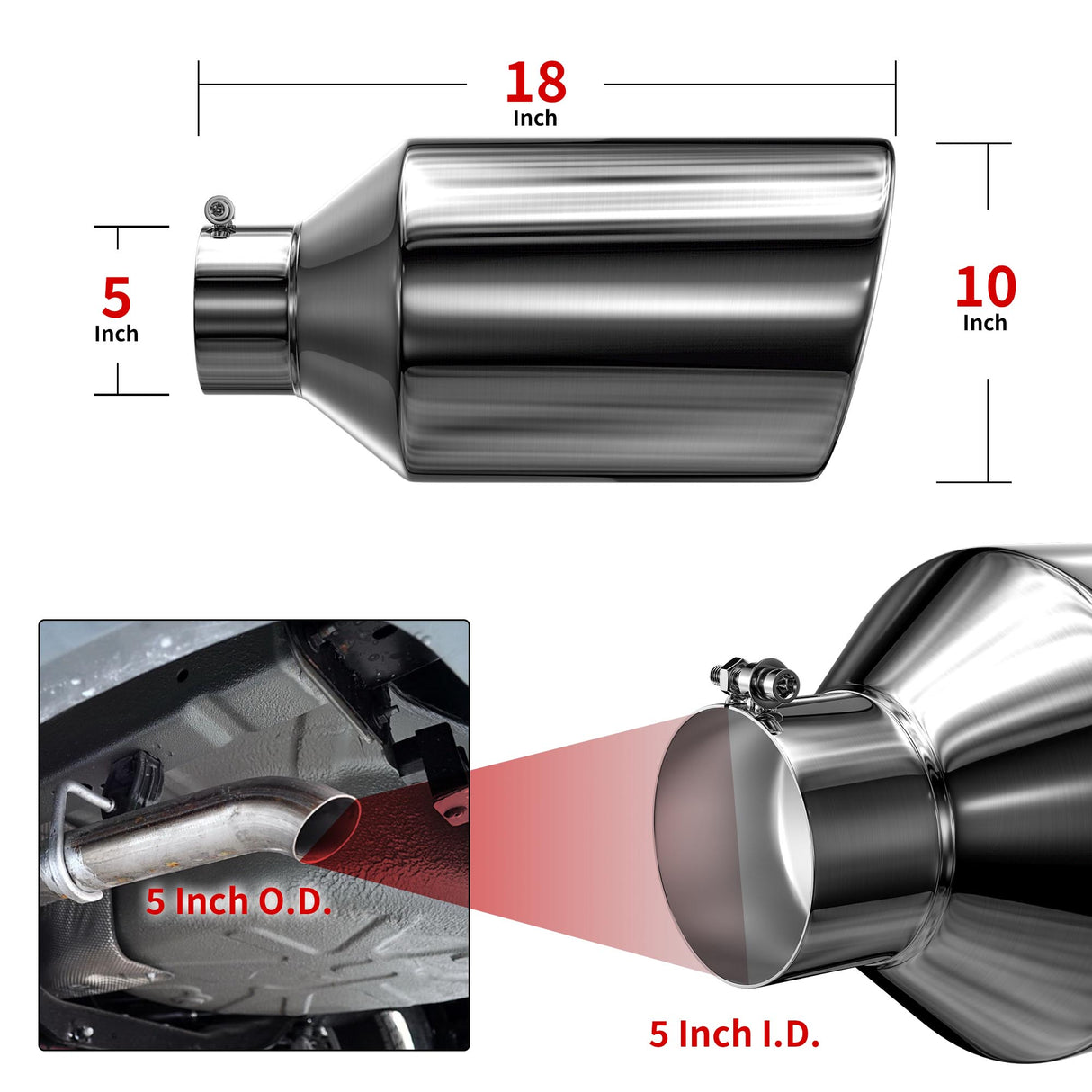 18
Inch

5
Inch

10
Inch

5 Inch O.D.

5 Inch I.D.