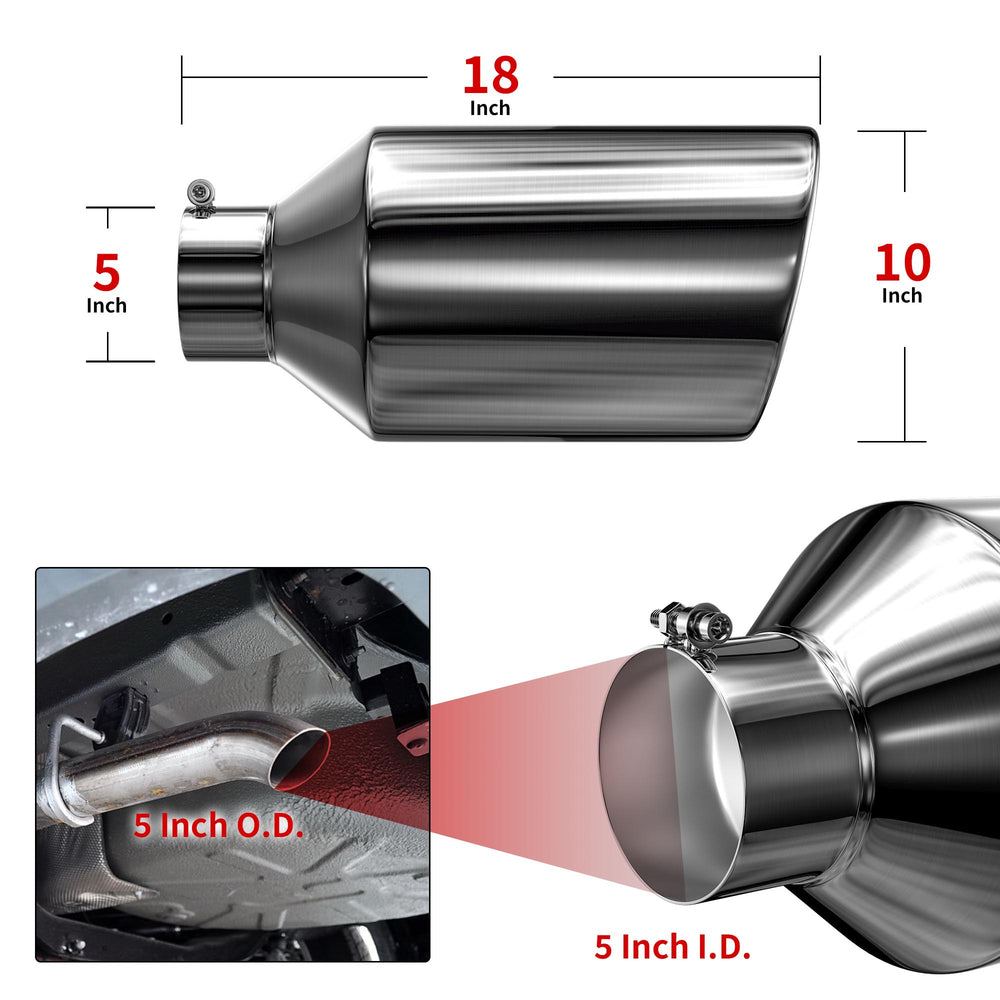 18
Inch

5
Inch

10
Inch

5 Inch O.D.

5 Inch I.D.