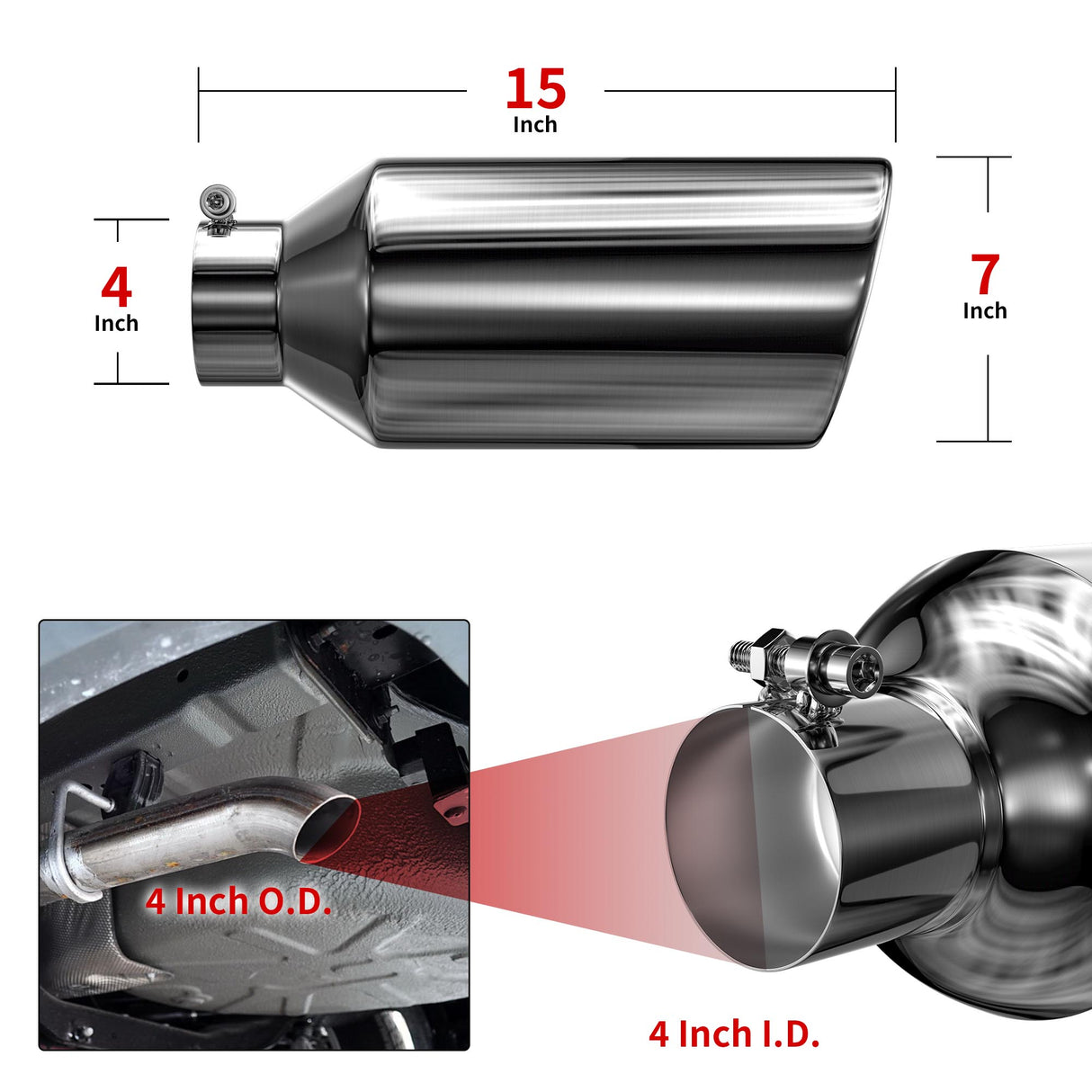 15
Inch

4
Inch

7
Inch

4 Inch O.D.

4 Inch I.D.