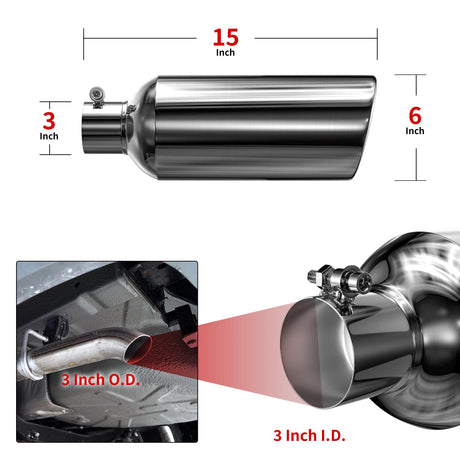 15
Inch

3
Inch

6
Inch

3 Inch O.D.

3 Inch I.D.