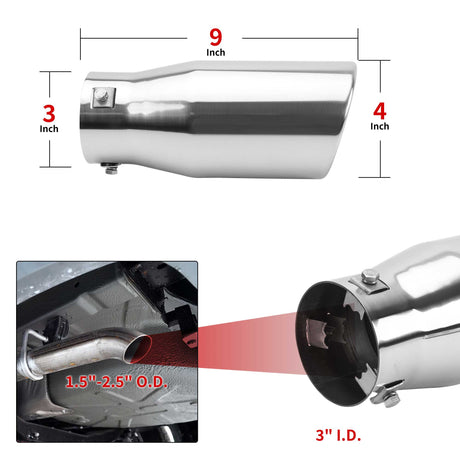 9
Inch

3
Inch

4
Inch

1.5"-2.5" O.D.

3" I.D.