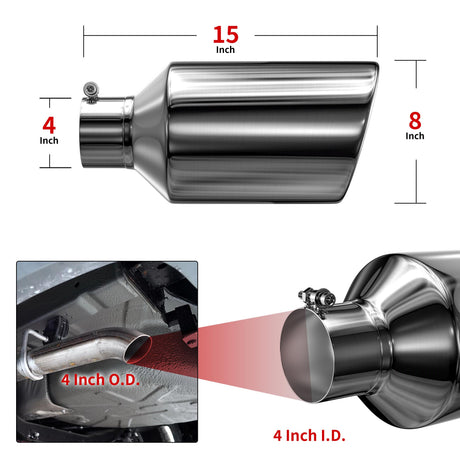 15
Inch

4
Inch

8
Inch

4 Inch O.D.

4 Inch I.D.