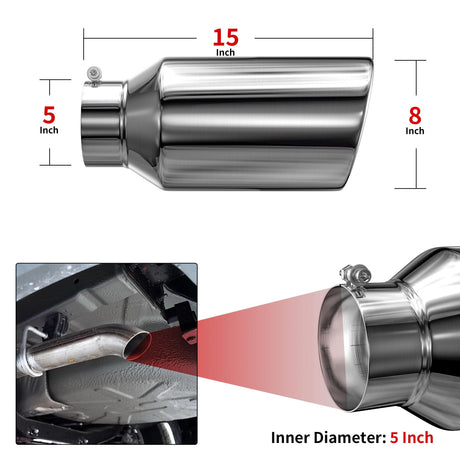 15
Inch

5
Inch

8
Inch

Inner Diameter: 5 Inch