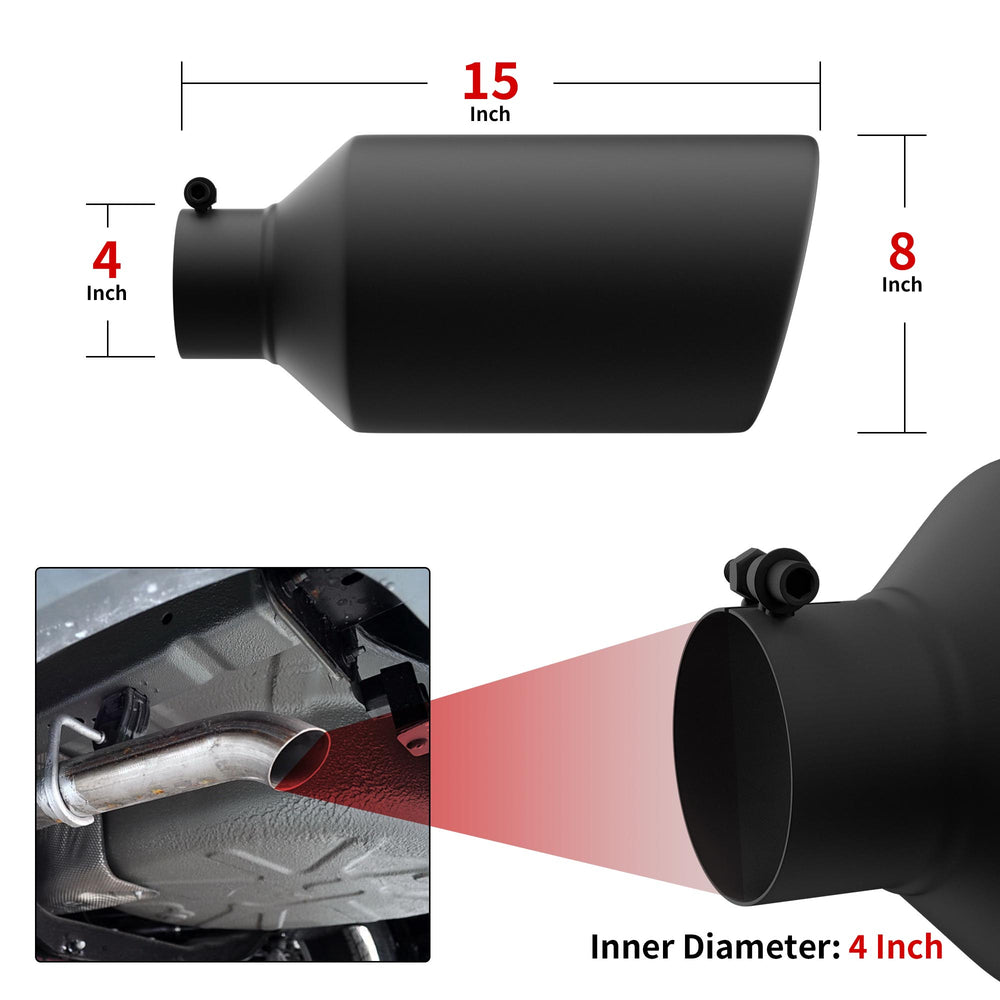 15
Inch

4
Inch

8
Inch

Inner Diameter: 4 Inch