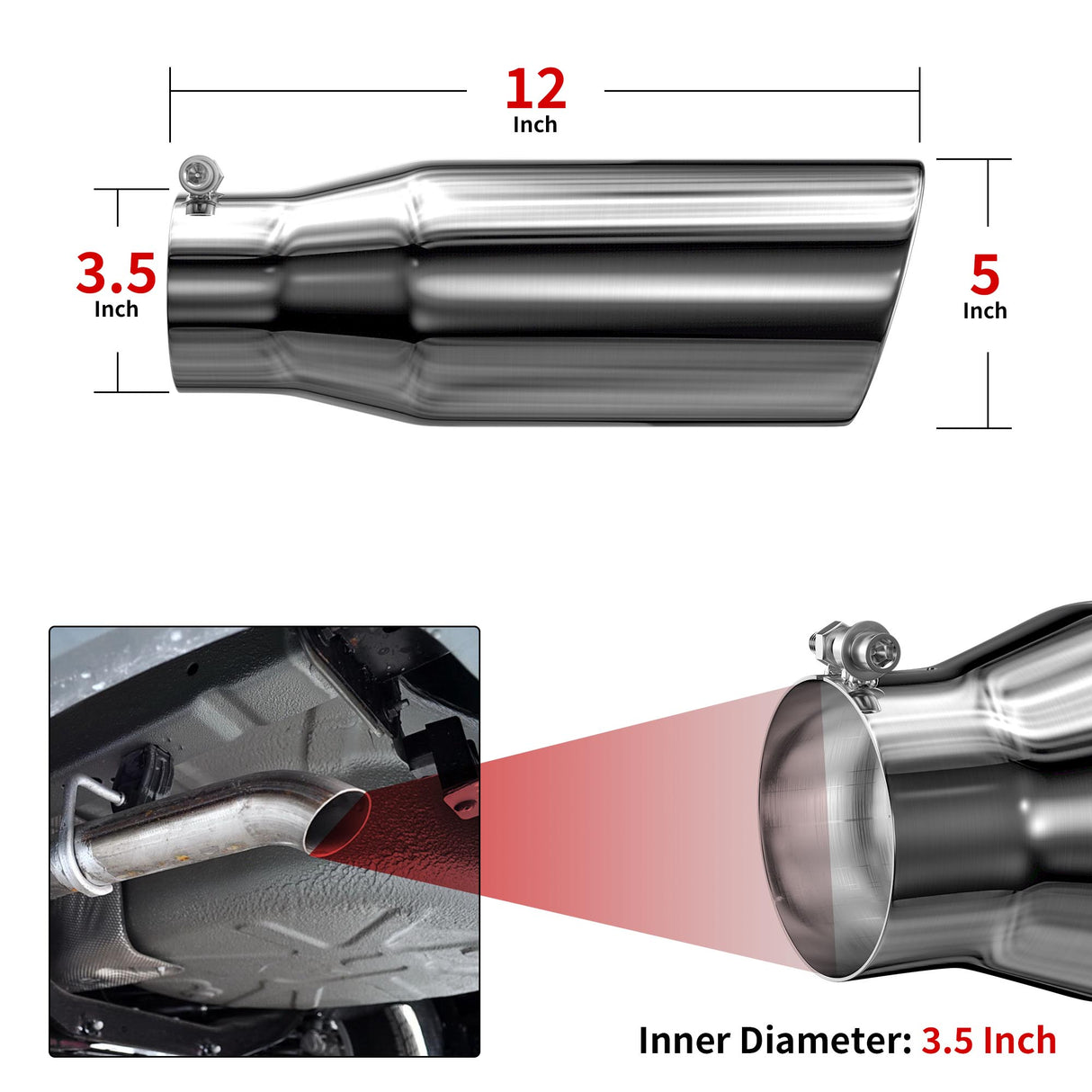 12
Inch

3.5
Inch

5
Inch

Inner Diameter: 3.5 Inch