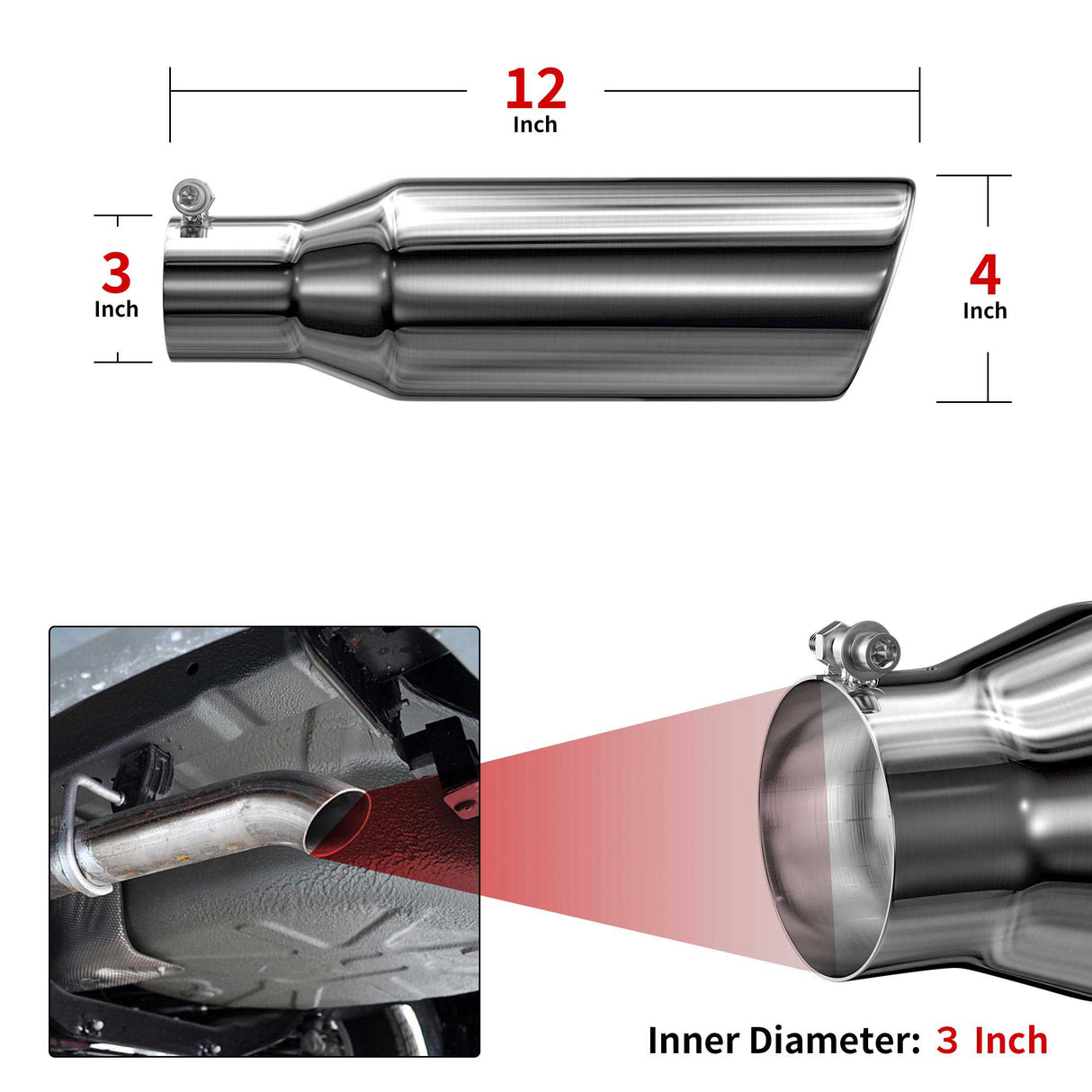 12
Inch

3
Inch

4
Inch

Inner Diameter: 3 Inch