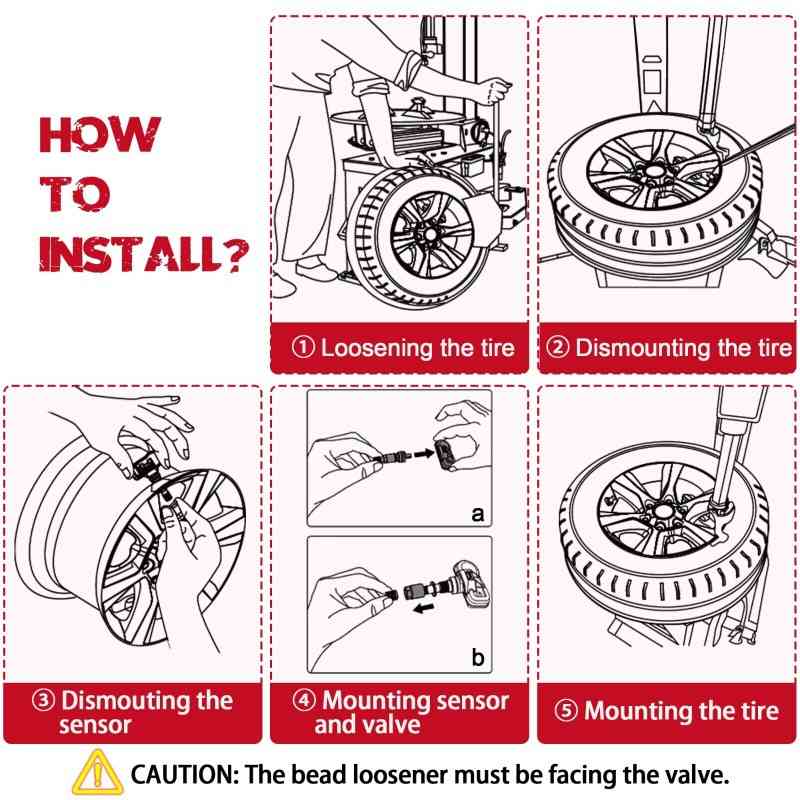 HOW TO INSTALL?

① Loosening the tire

② Dismounting the tire

③ Dismouting the sensor

a

b

④ Mounting sensor and valve

⑤ Mounting the tire

CAUTION: The bead loosener must be facing the valve.